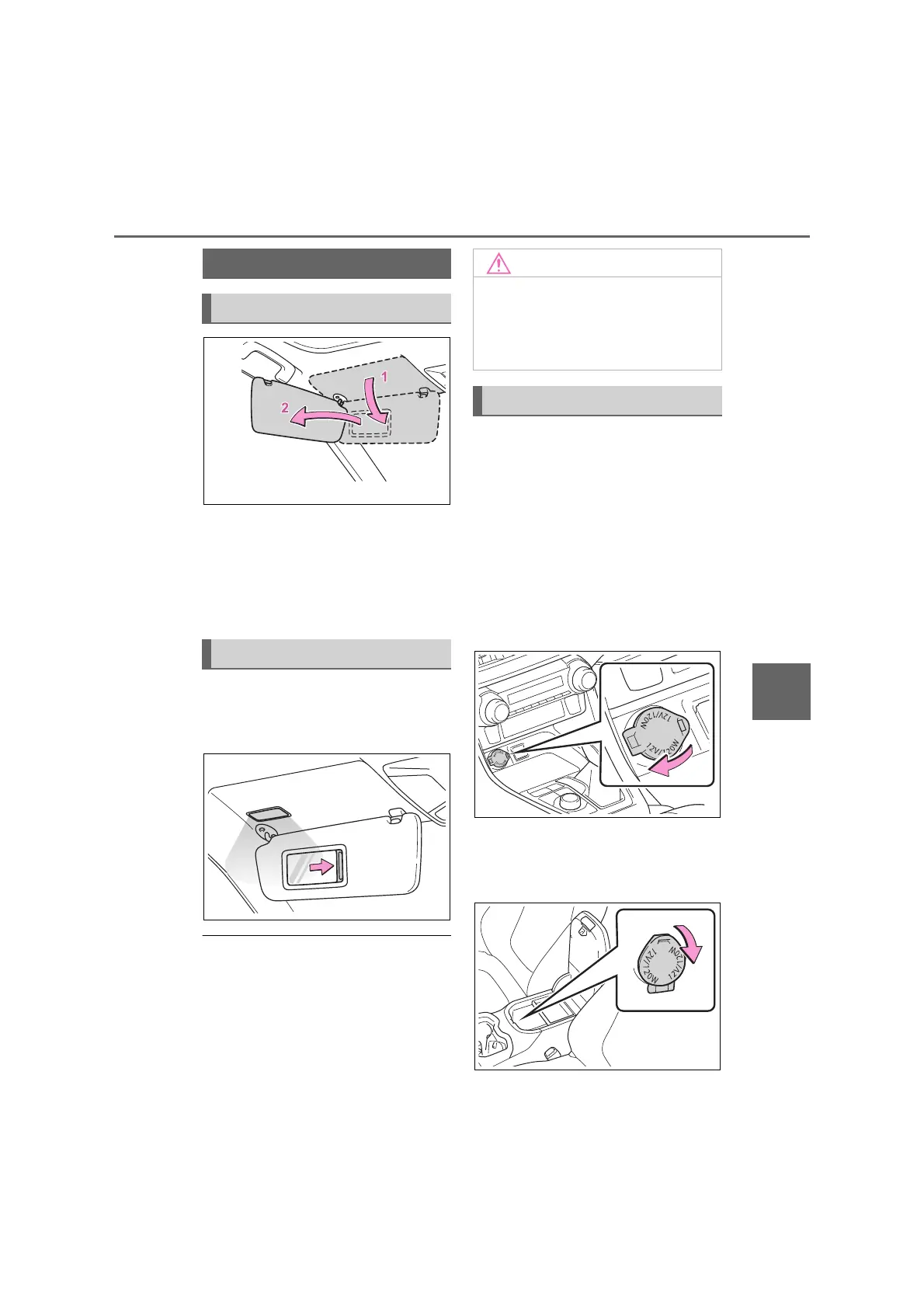 1

2

12V/120W

12V/120W

12V/120W

12V/120W