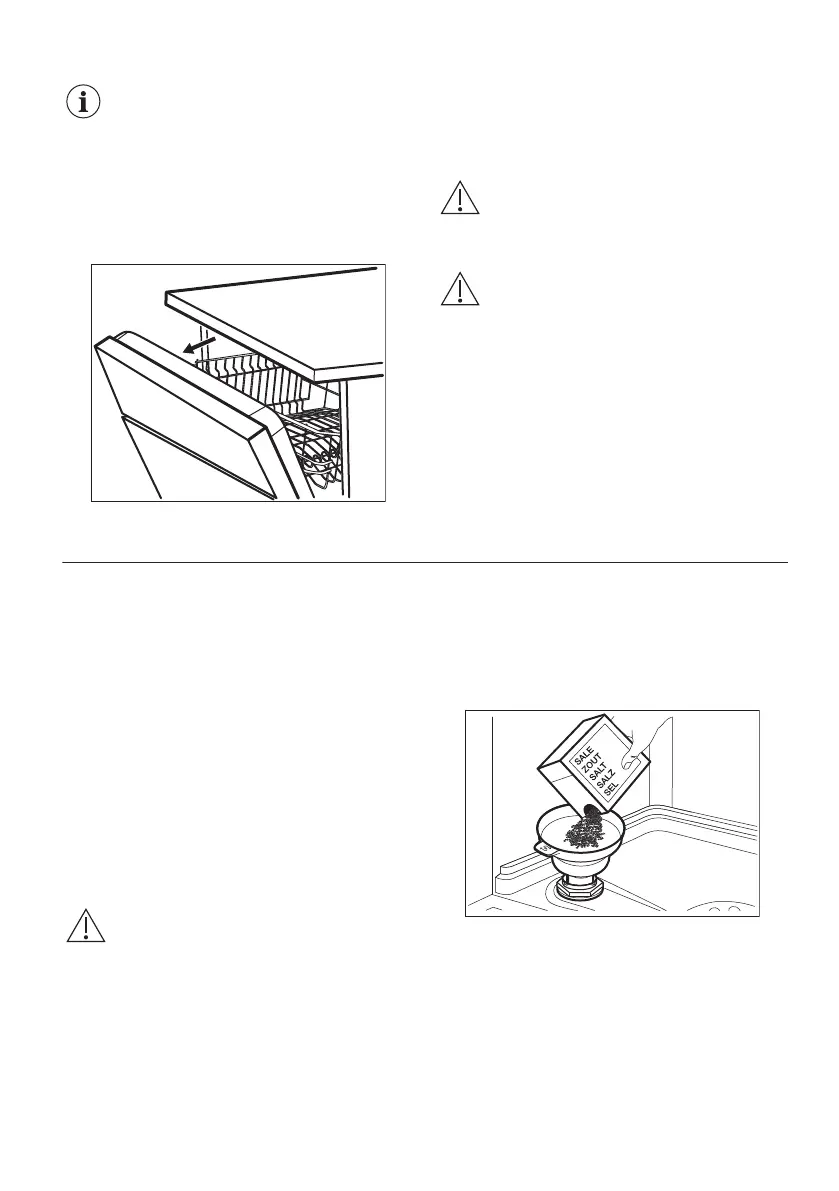 SALE
ZOUT
SALT
SALZ
SEL