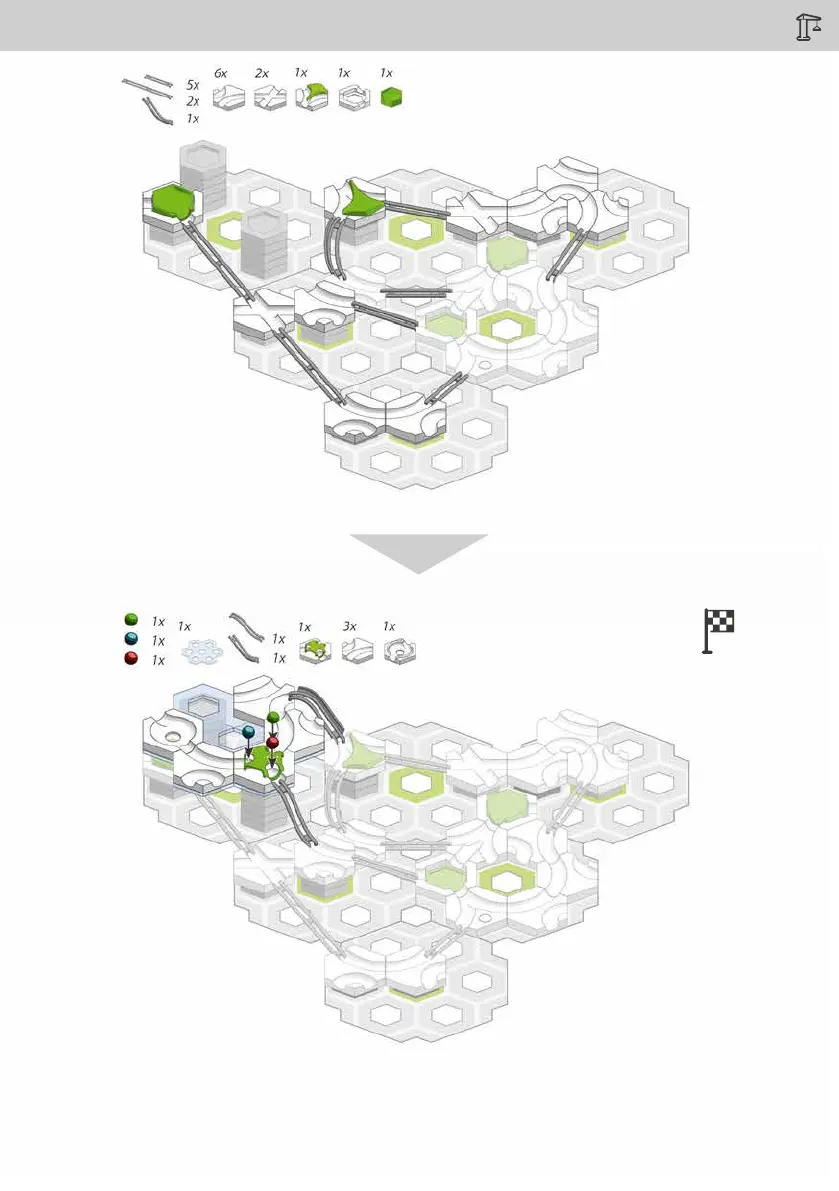 5x
2x
1x
6x
2x
1x
1x
1x

1x
1x
1x
1x
1x
1x
1x
3x
1x