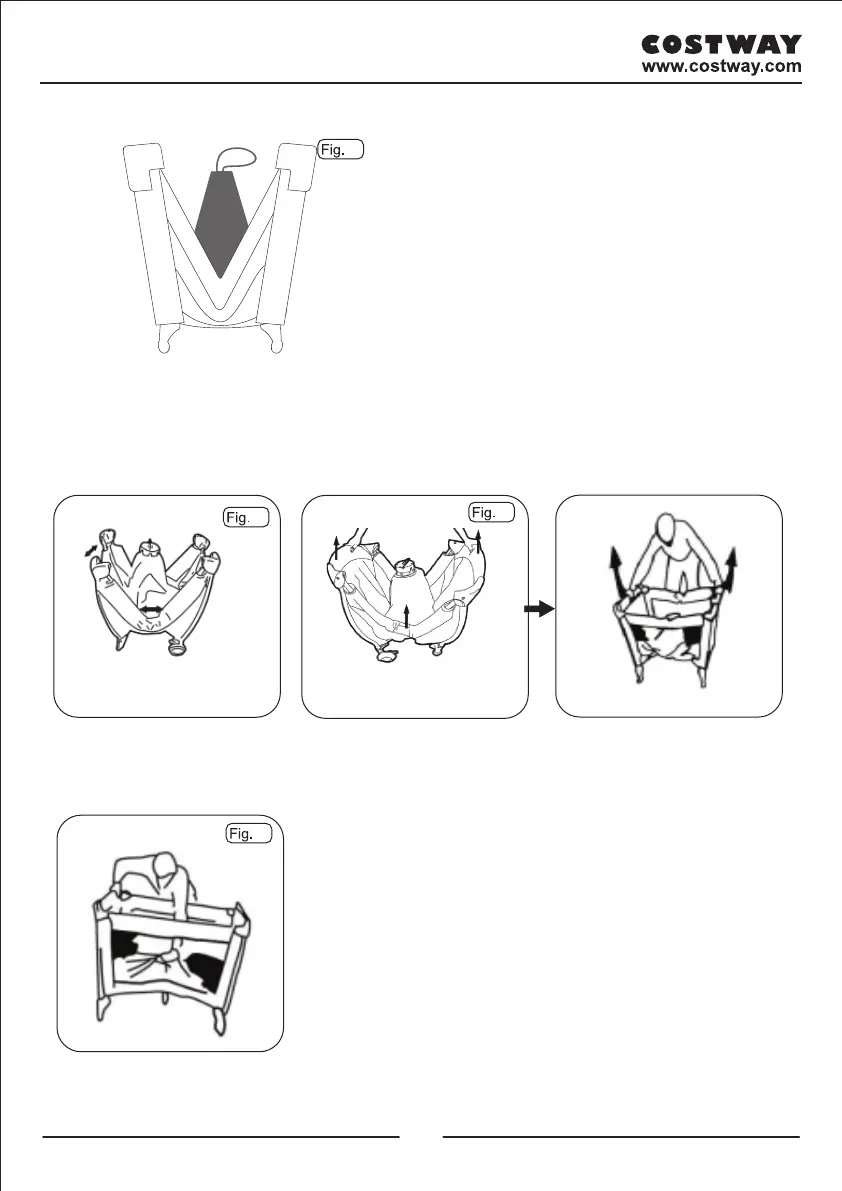 COSTWAY
www.costway.com

Fig.

Fig.

Fig.

Fig.