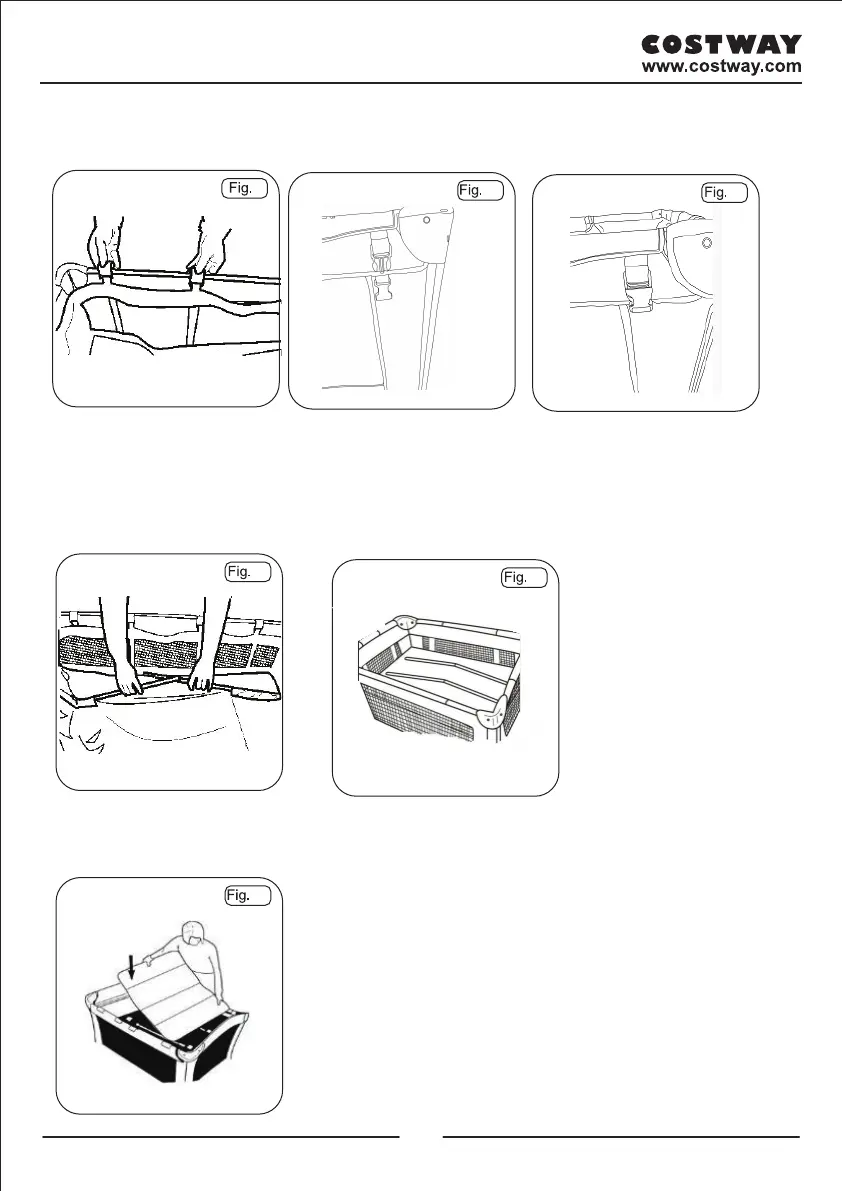 COSTWAY
www.costway.com

Fig.

Fig.

Fig.

Fig.

Fig.

Fig.