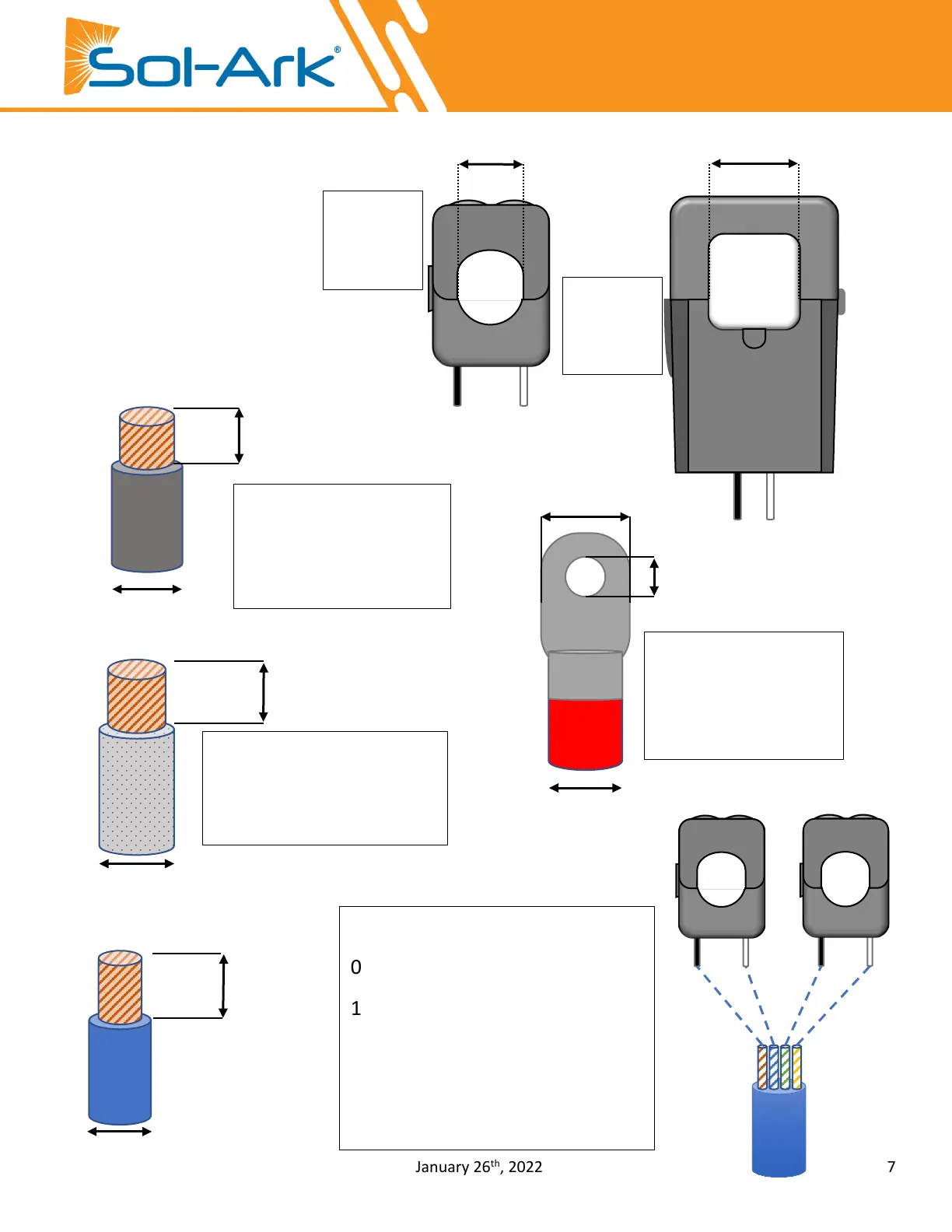 Sol-Ark®

0

1

January 26th, 2022

7