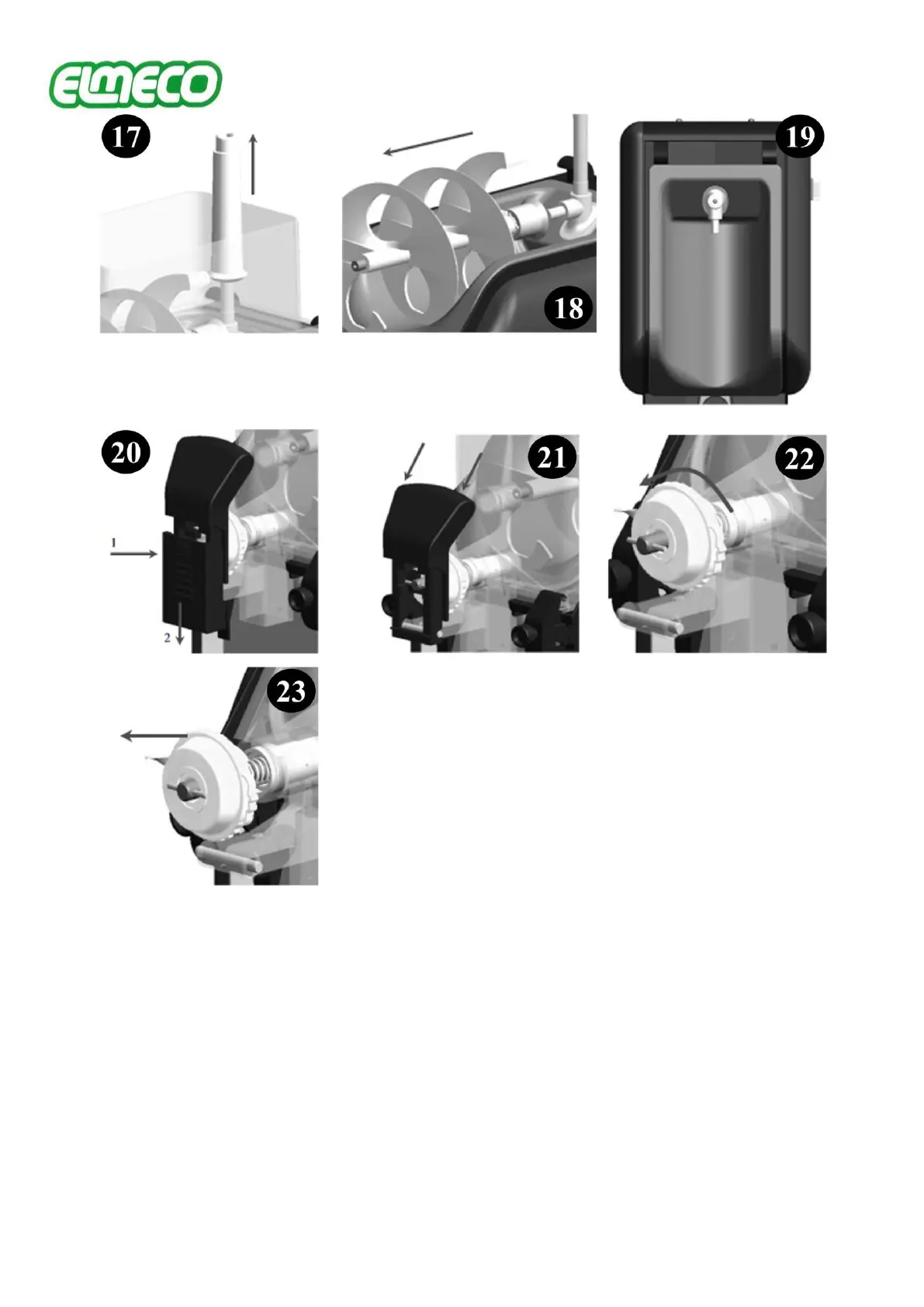 ELMECO

17

18

19

20

1

2

21

22

23