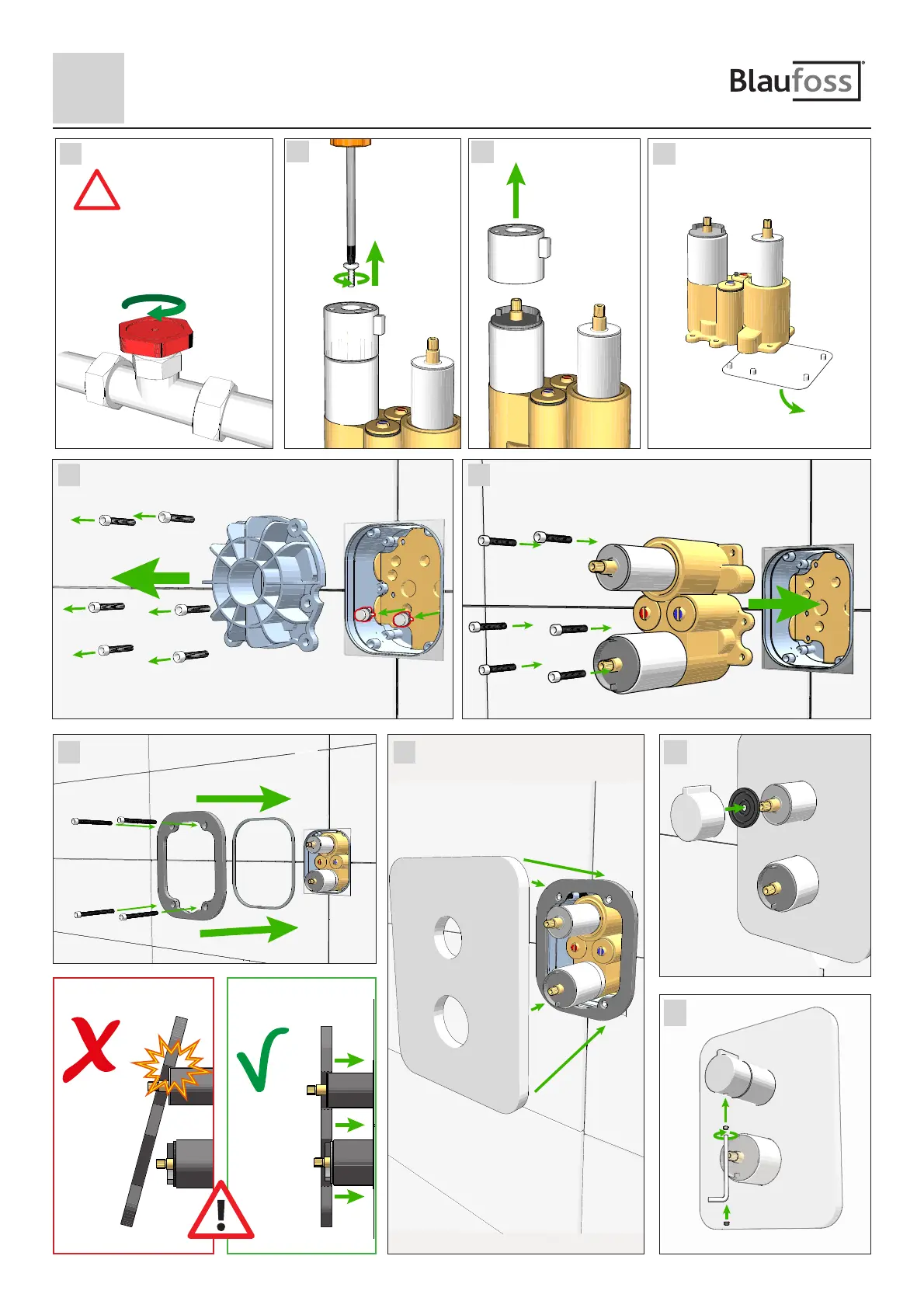 Blaufoss®