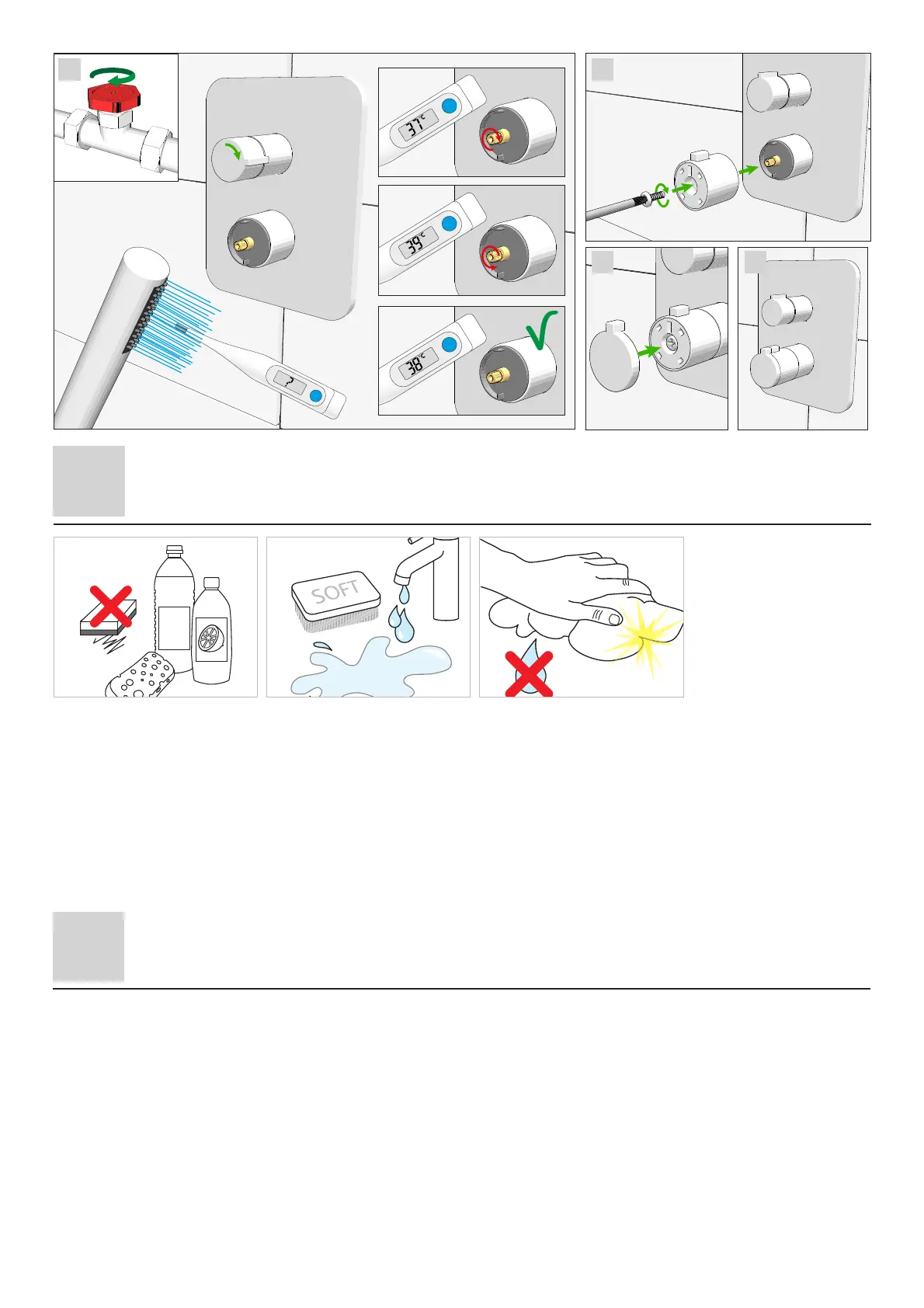 37°C

39°C

38°C

?

SOFT