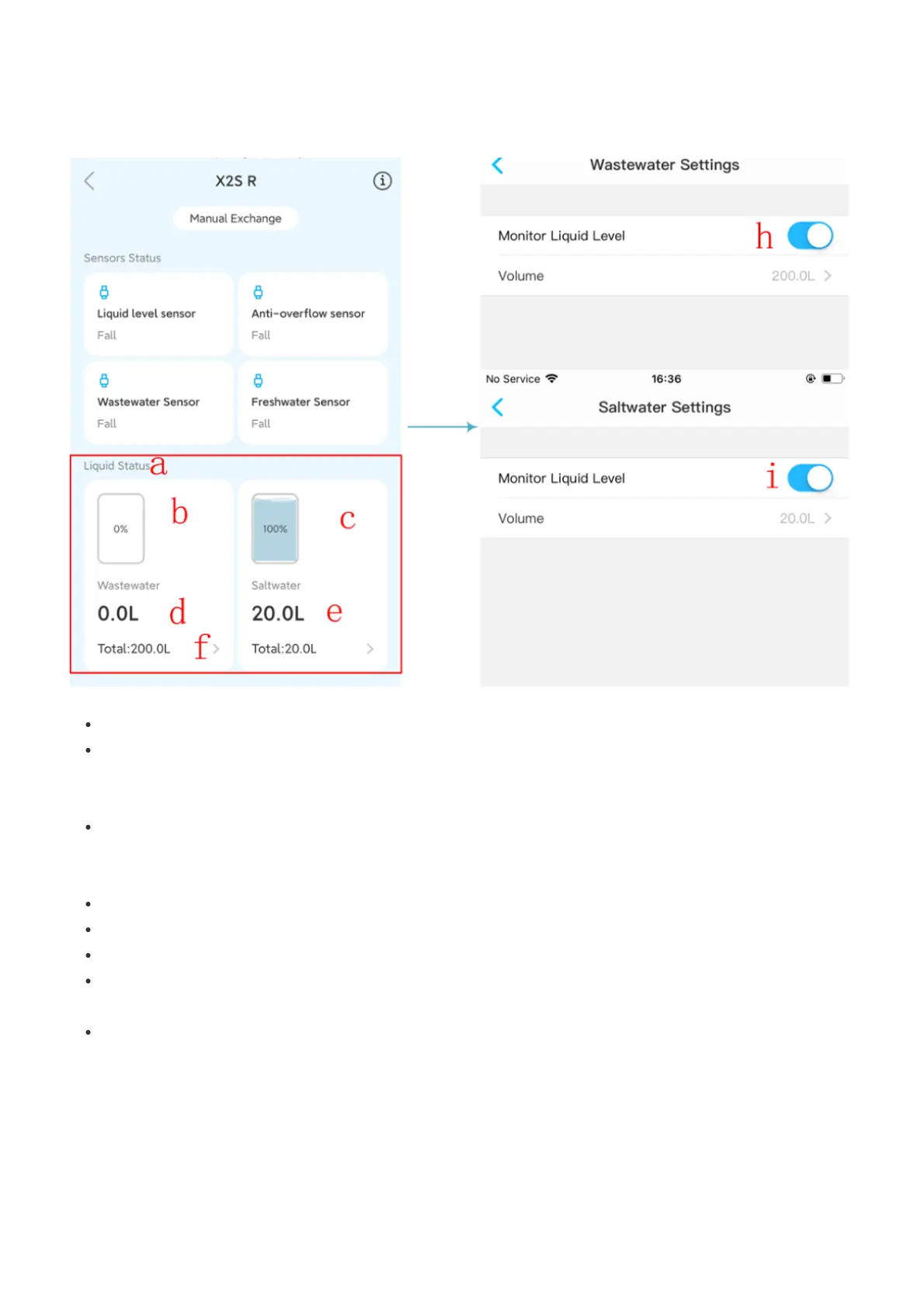 X2S R

Manual Exchange

Sensors Status

Liquid level sensor
Fall

Anti-overflow sensor
Fall

Wastewater Sensor
Fall

Freshwater Sensor
Fall

Liquid Status a

0% b

100% c

Wastewater
0.0L d
Total:200.0L f

Saltwater
20.0L e
Total:20.0L

Wastewater Settings

Monitor Liquid Level h

Volume 200.0L

No Service 16:36

Saltwater Settings

Monitor Liquid Level i

Volume 20.0L