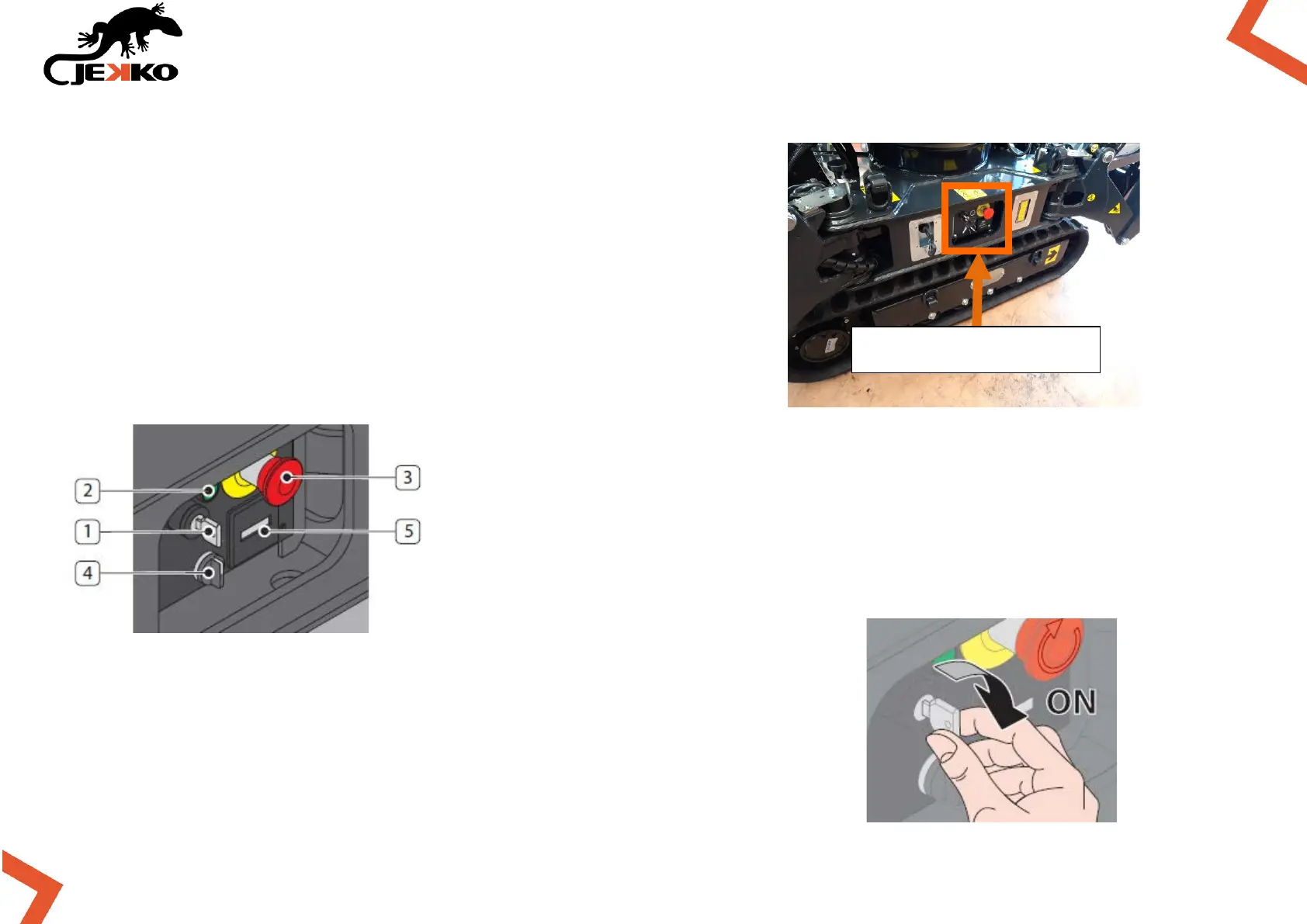 JEKKO

2
1
4
3
5

ON