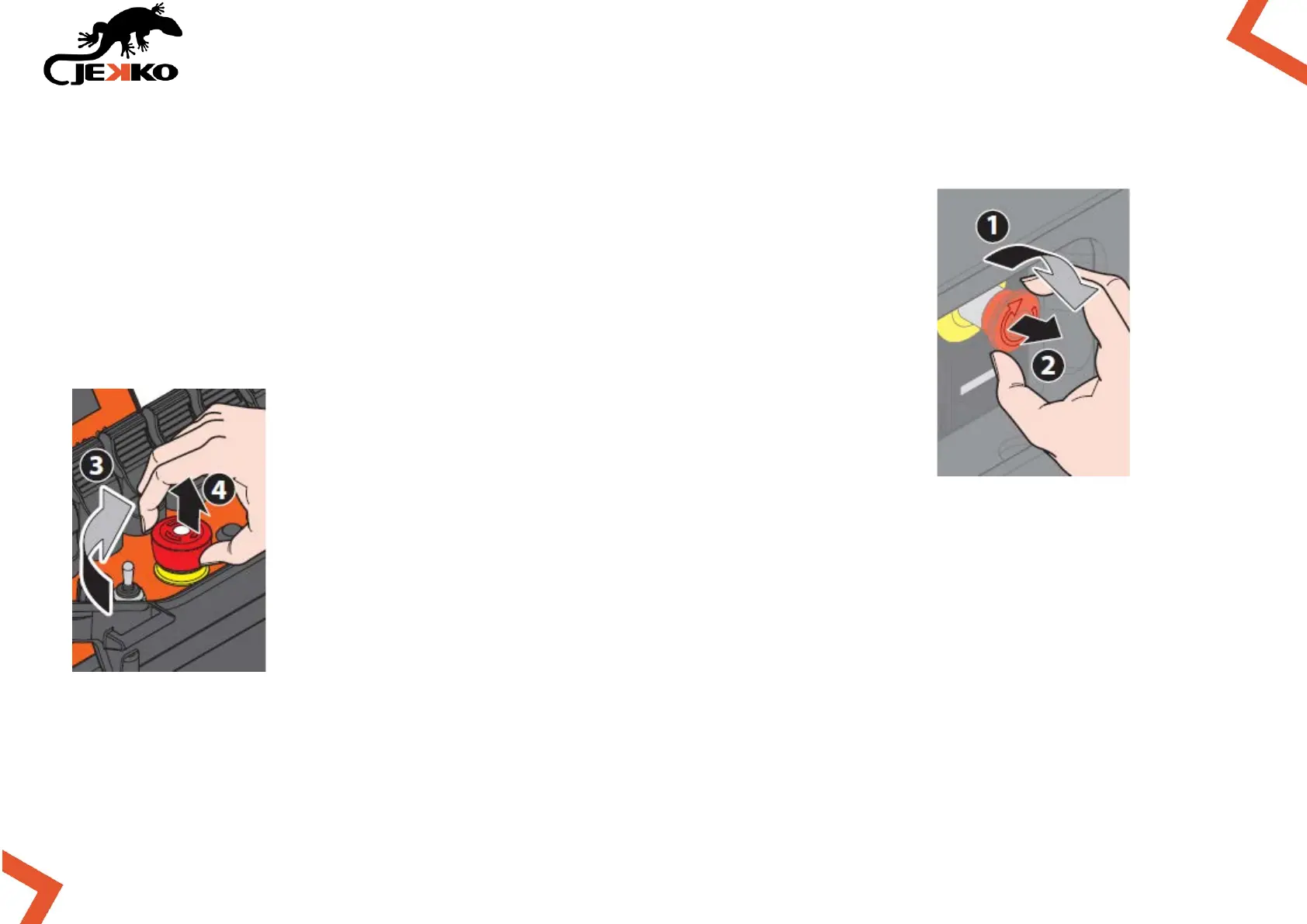 JEKKO

1

2

3

4