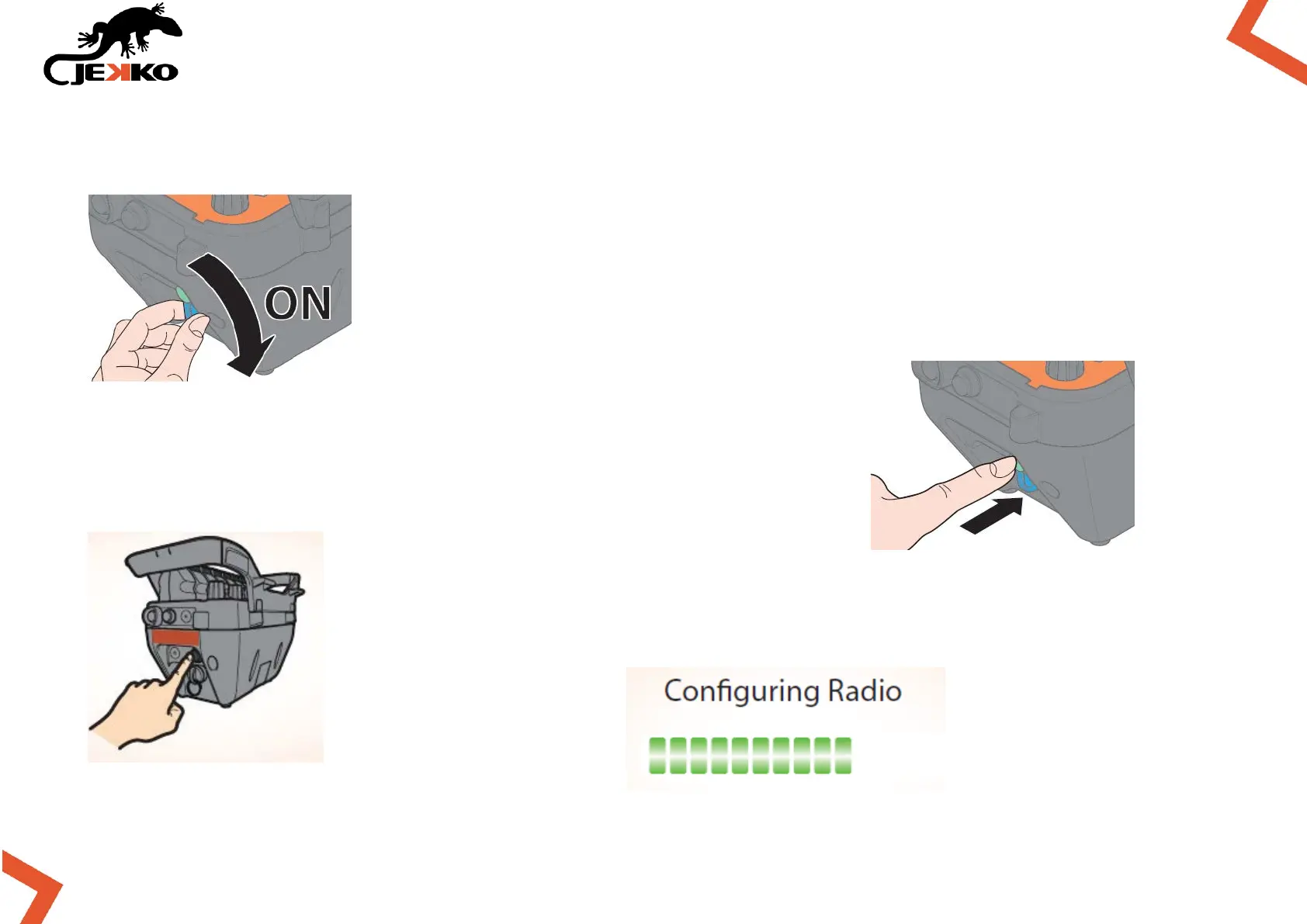 JEKKO

ON

Configuring Radio