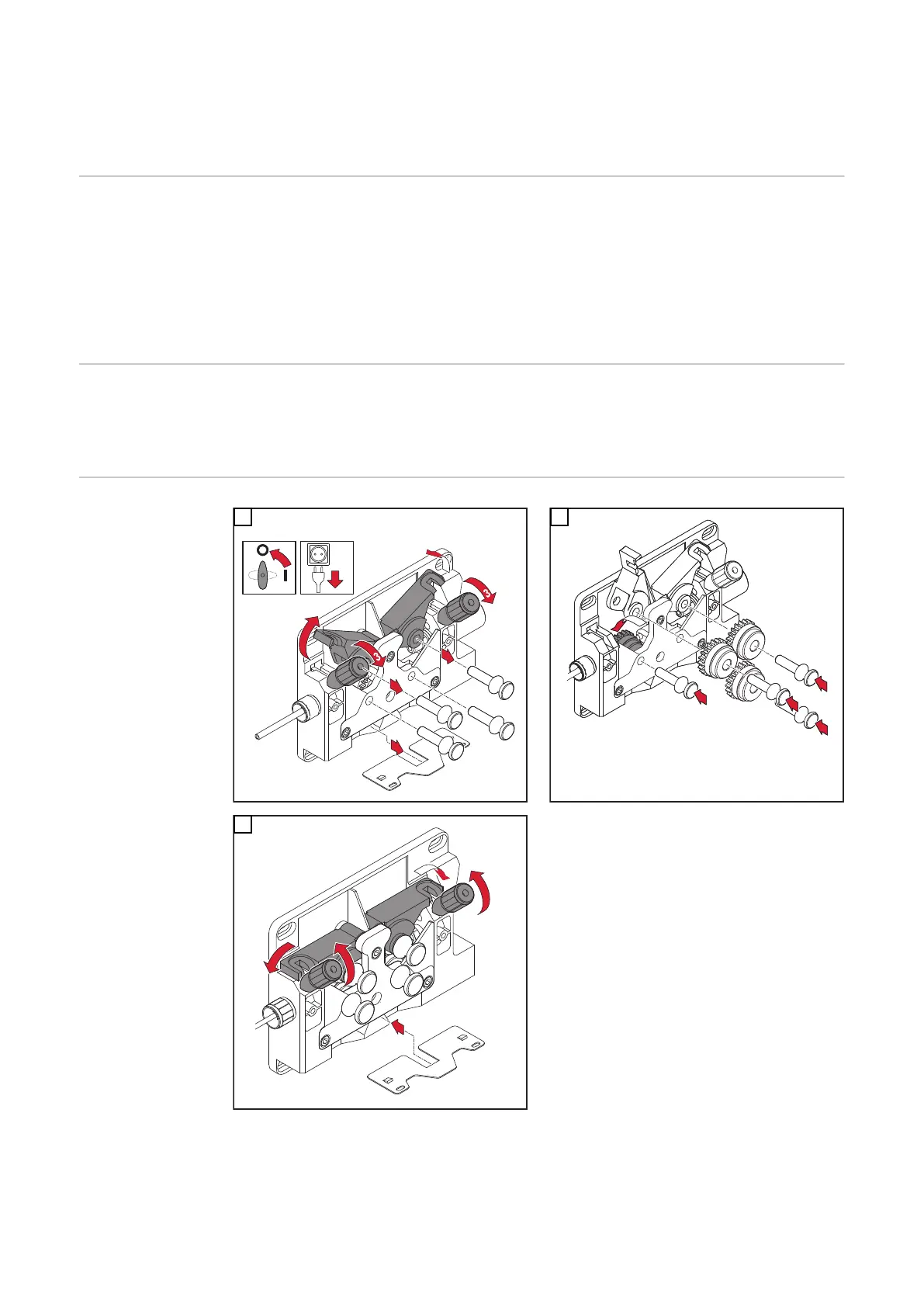 O

I

3

3