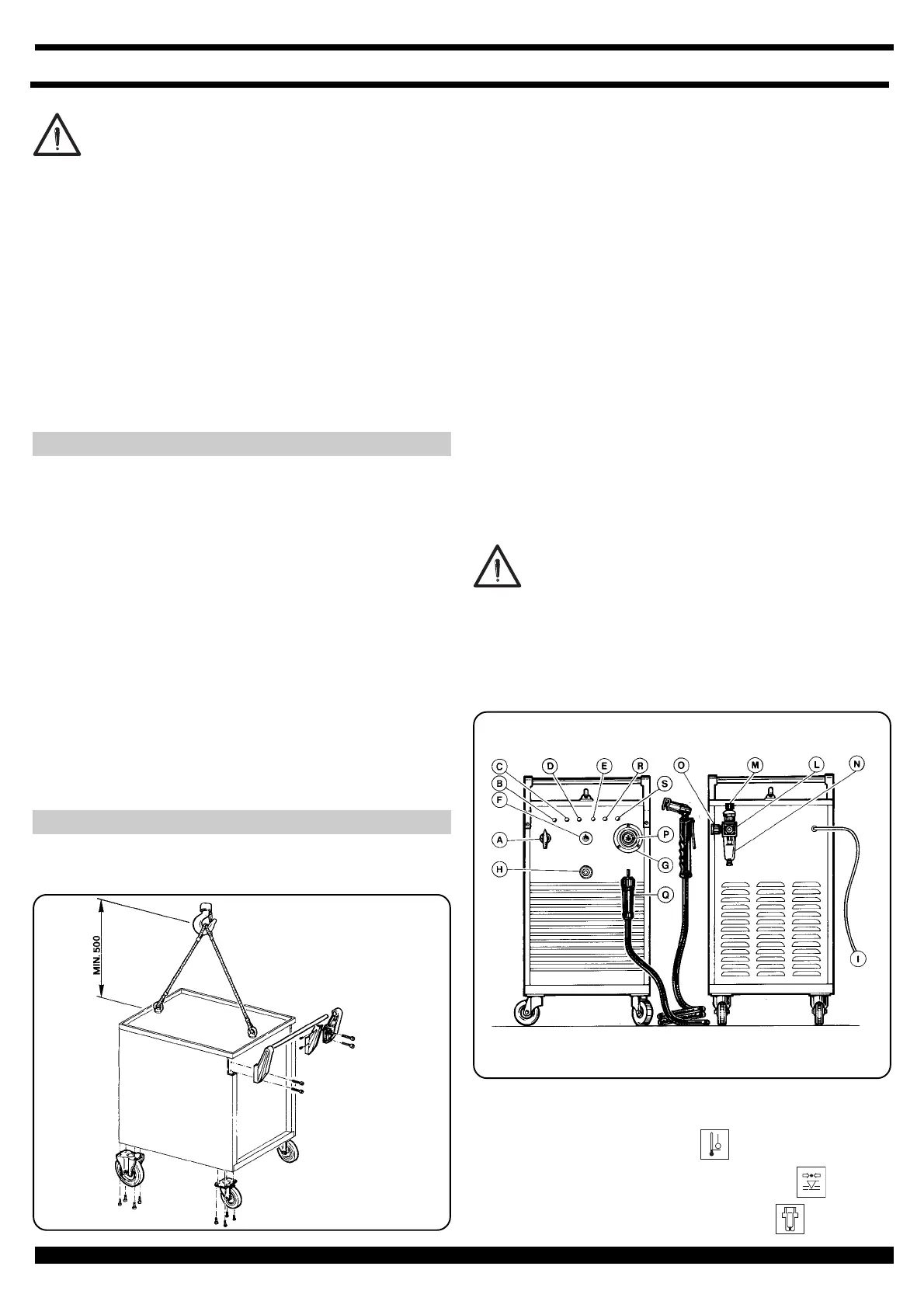 MIN.500

C D E R O M L N
B S
F
A P
G
H
Q
I