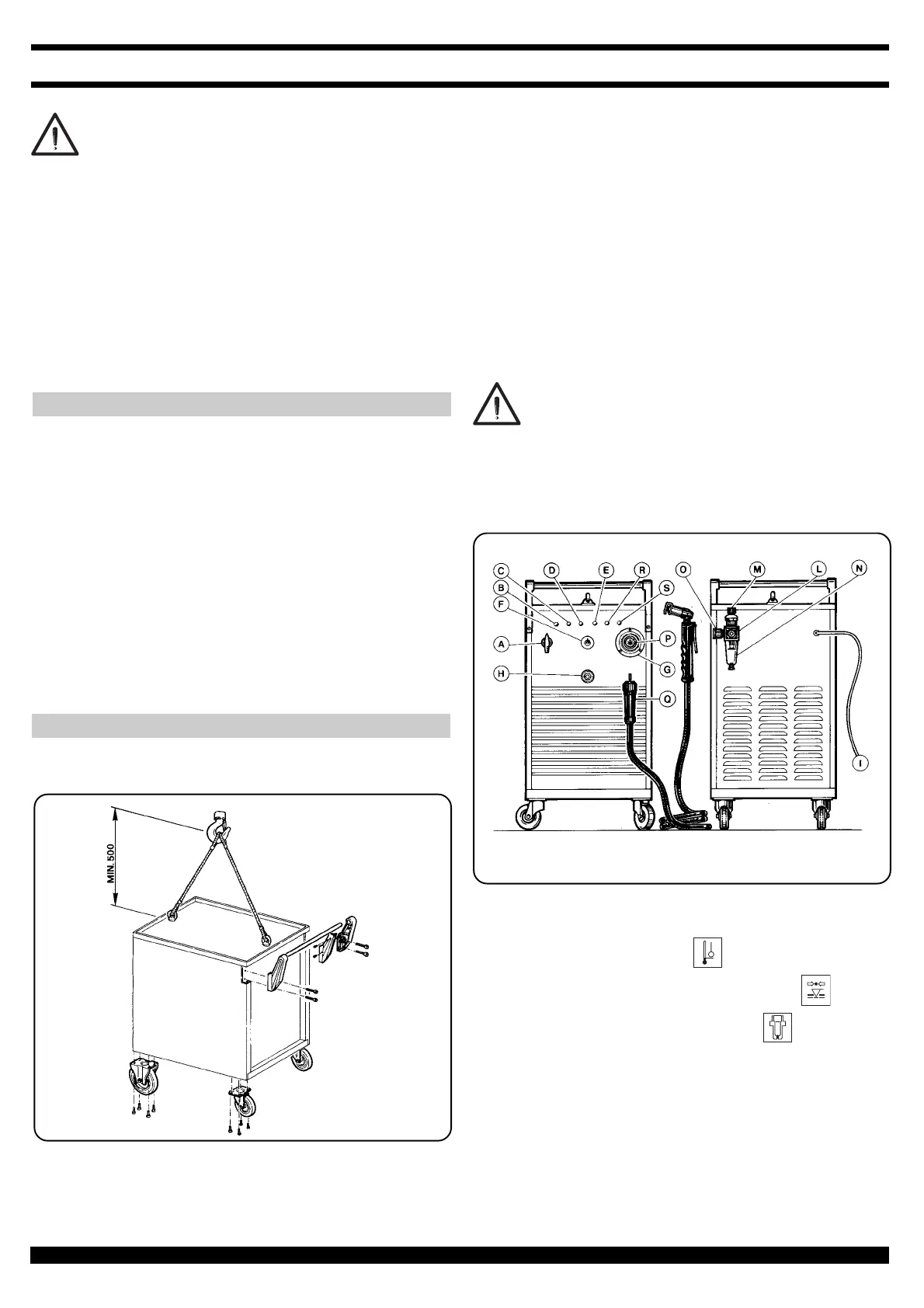 MIN. 500

C
D
E
R
O
M
L
N
B
S
F
A
P
G
H
Q
I