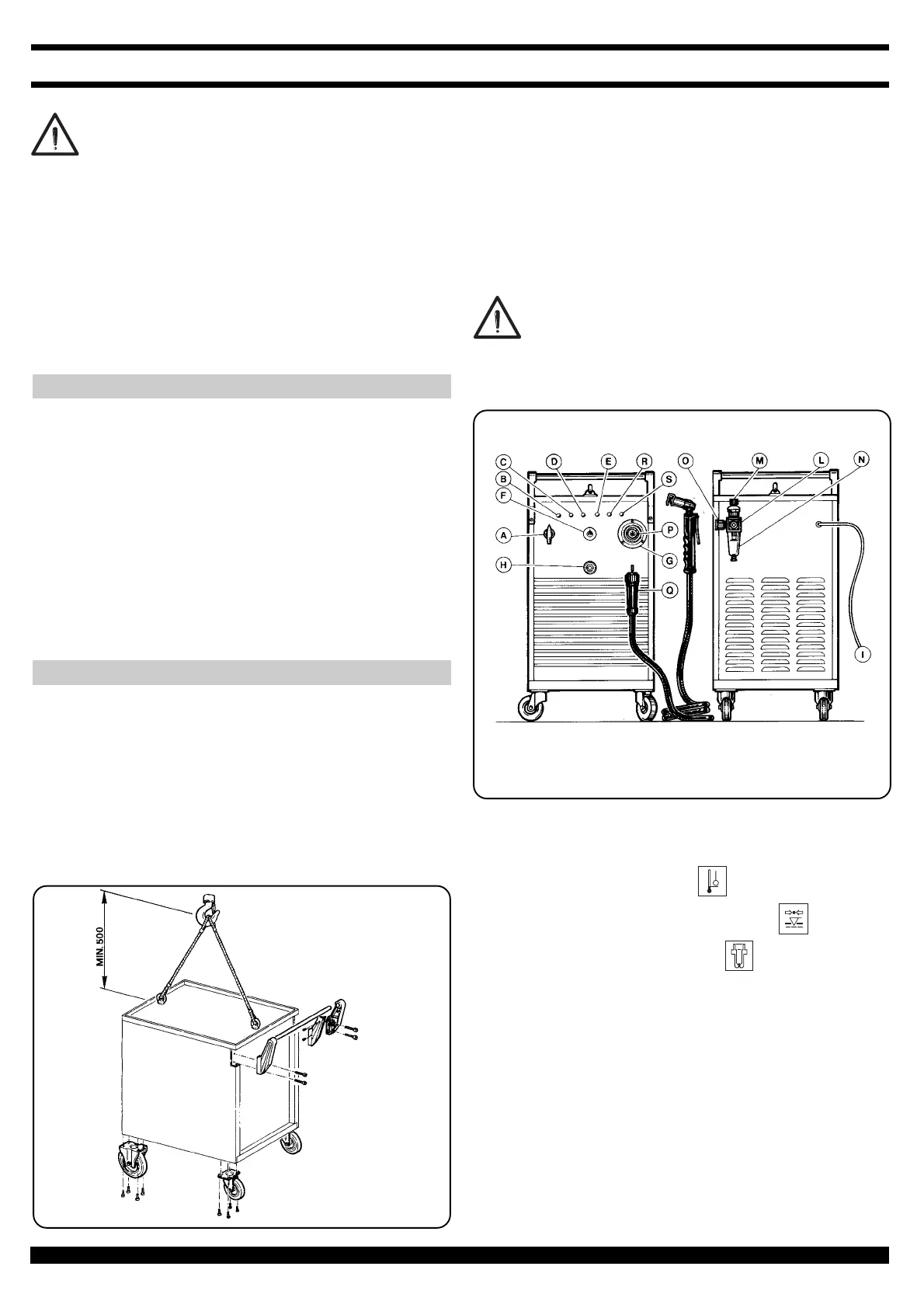 C D E R O M L N
B S
F
A P
G
H
Q
I

MIN. 500