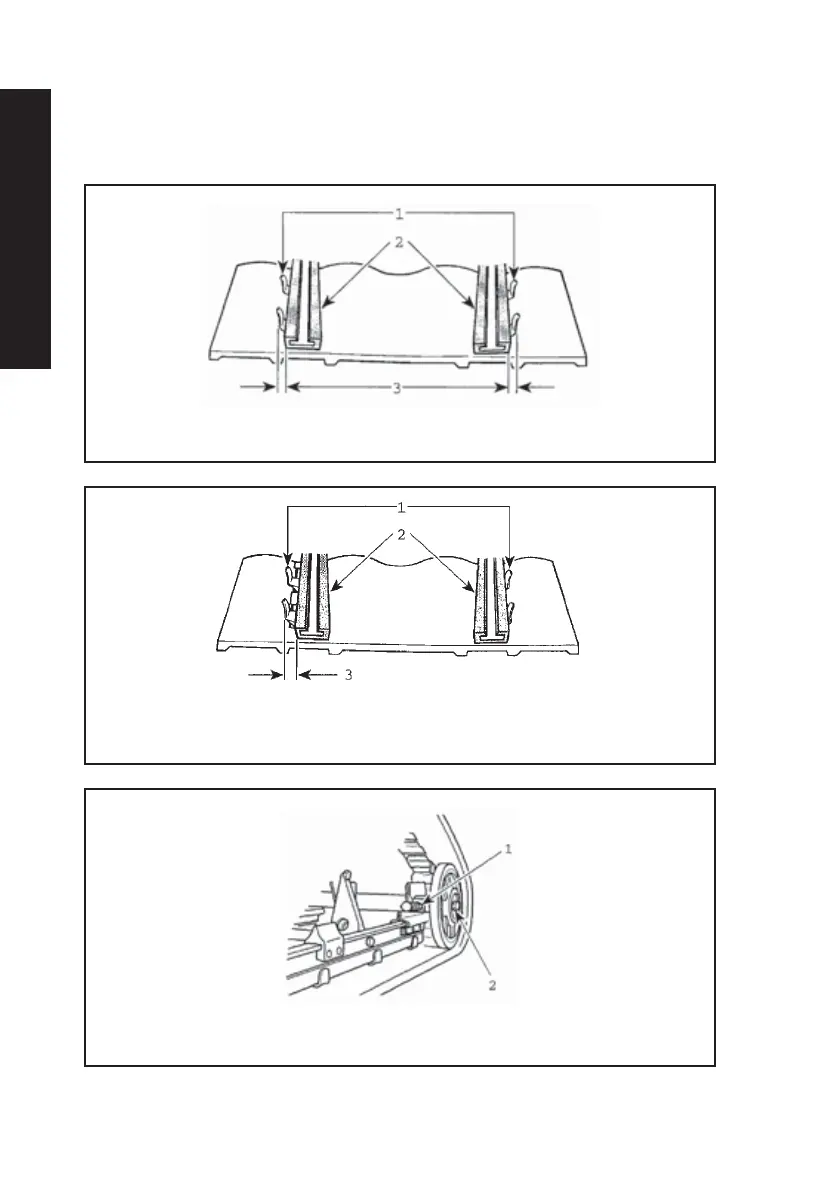 1
2
3

1
2
3

1
2