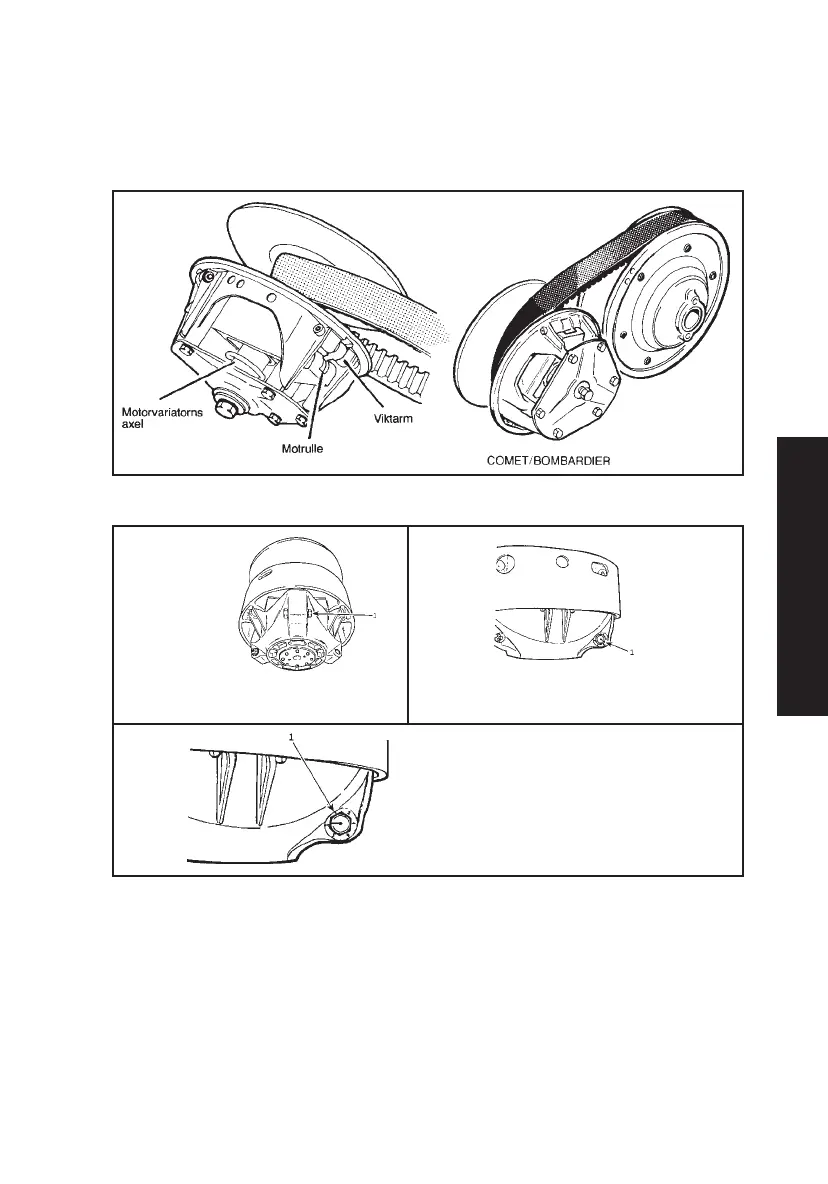 Motorvariatorns axel

Motrulle

Viktarm

COMET/BOMBARDIER

1

1

1