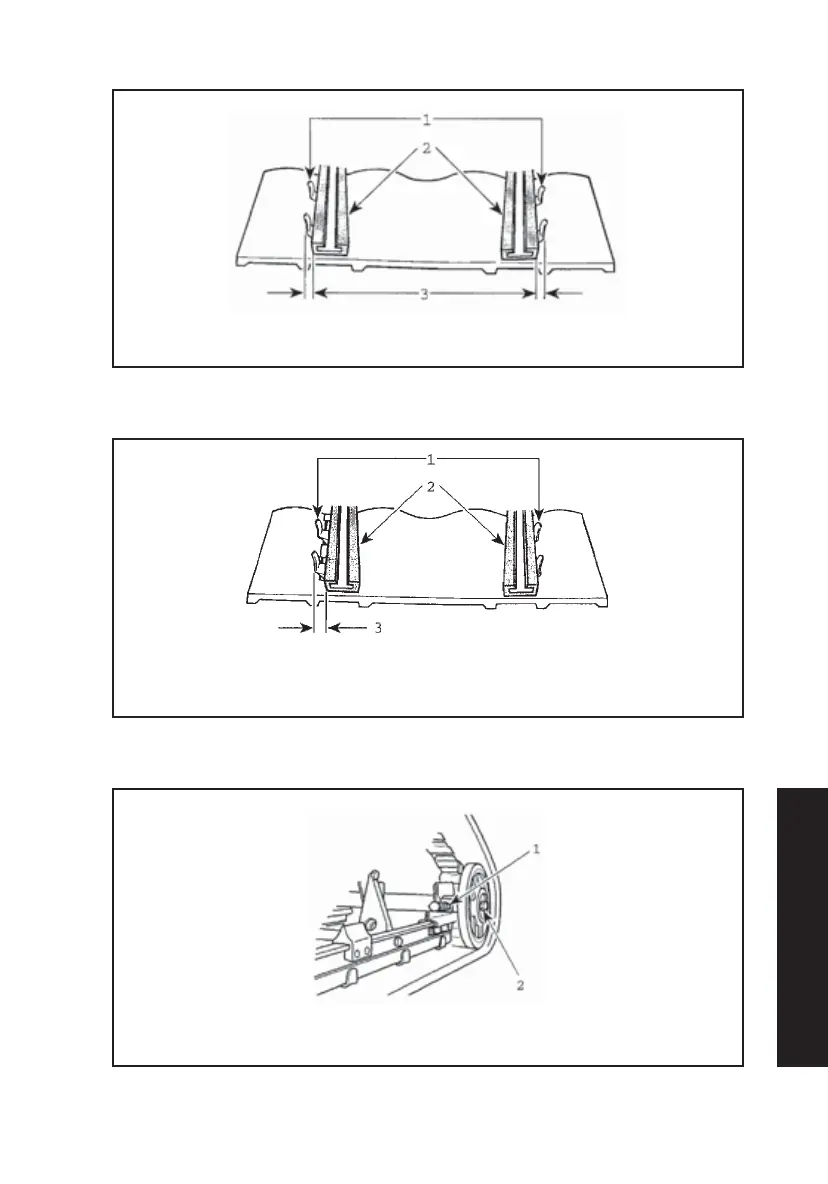 1
2
3

1
2
3

1
2