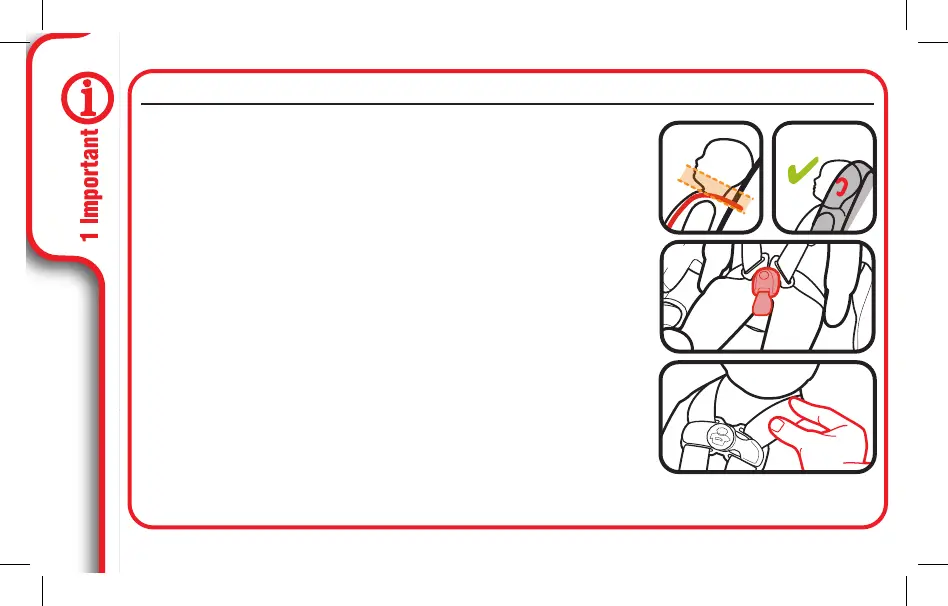 1 Important