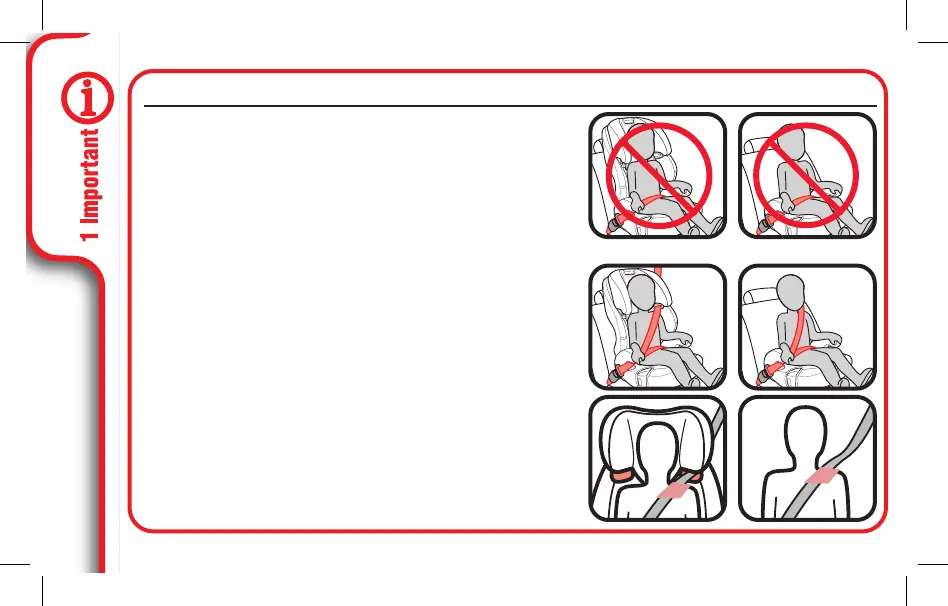 1 Important