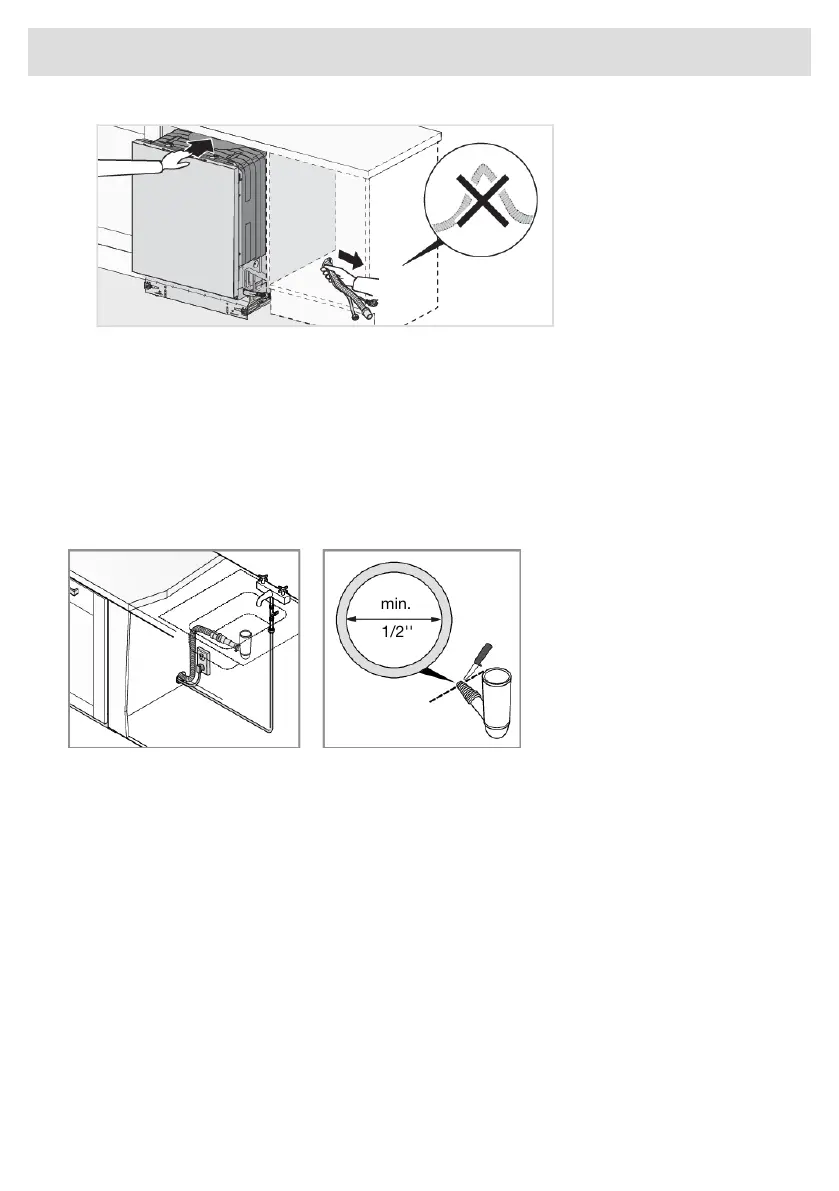 min.
1/2''