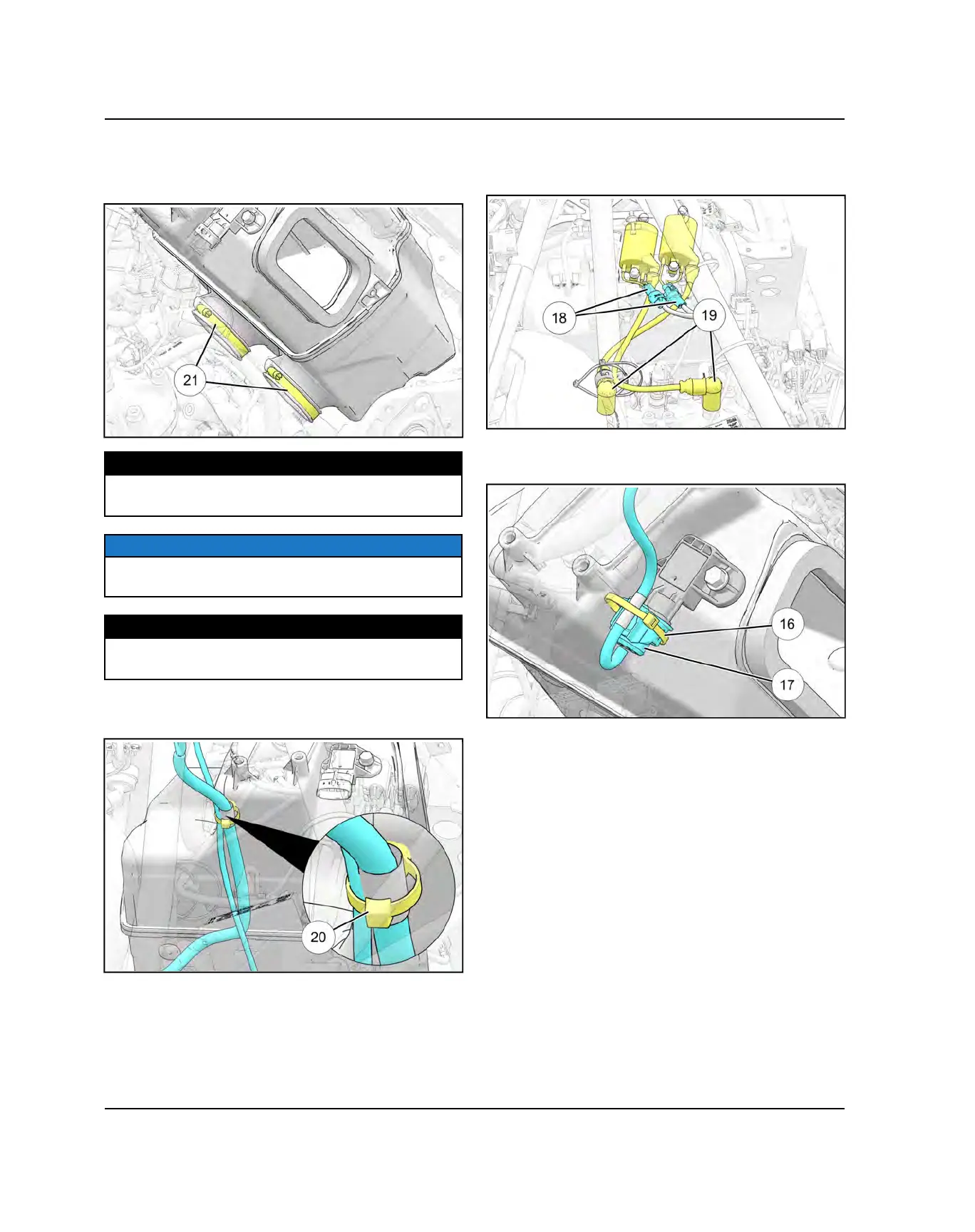 21

18

19

16

17

20