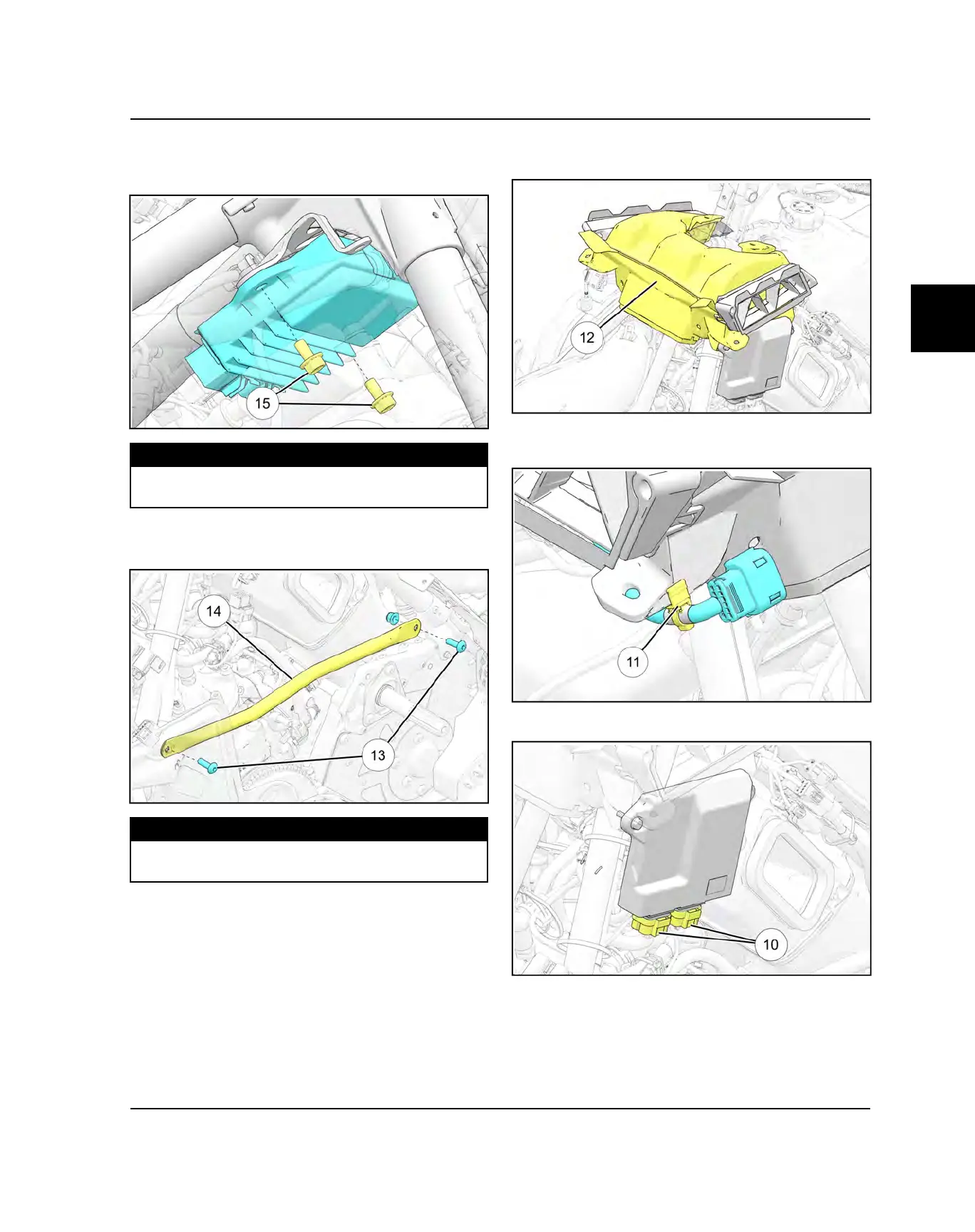 15

14

13

12

11

10