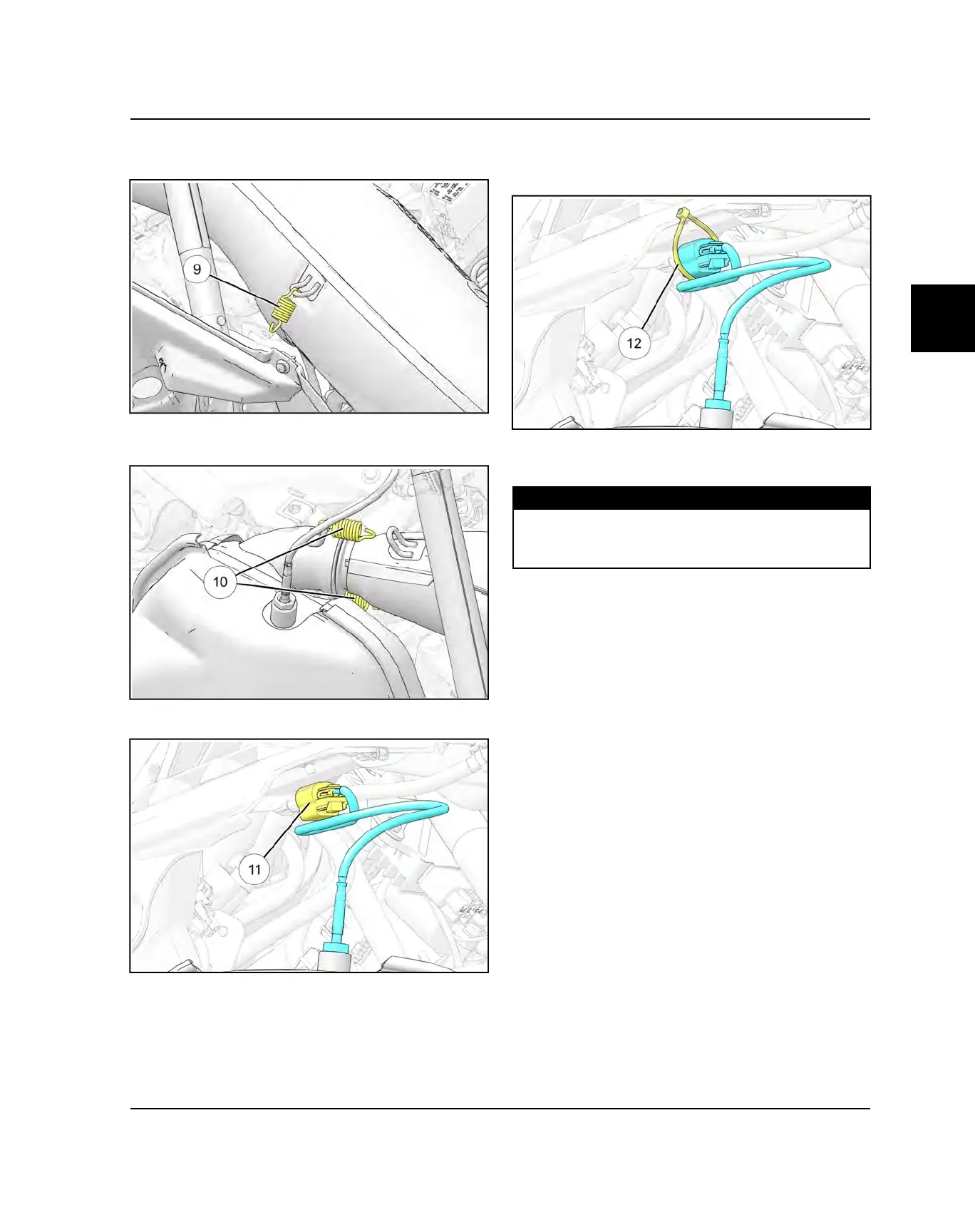 9

12

10

11