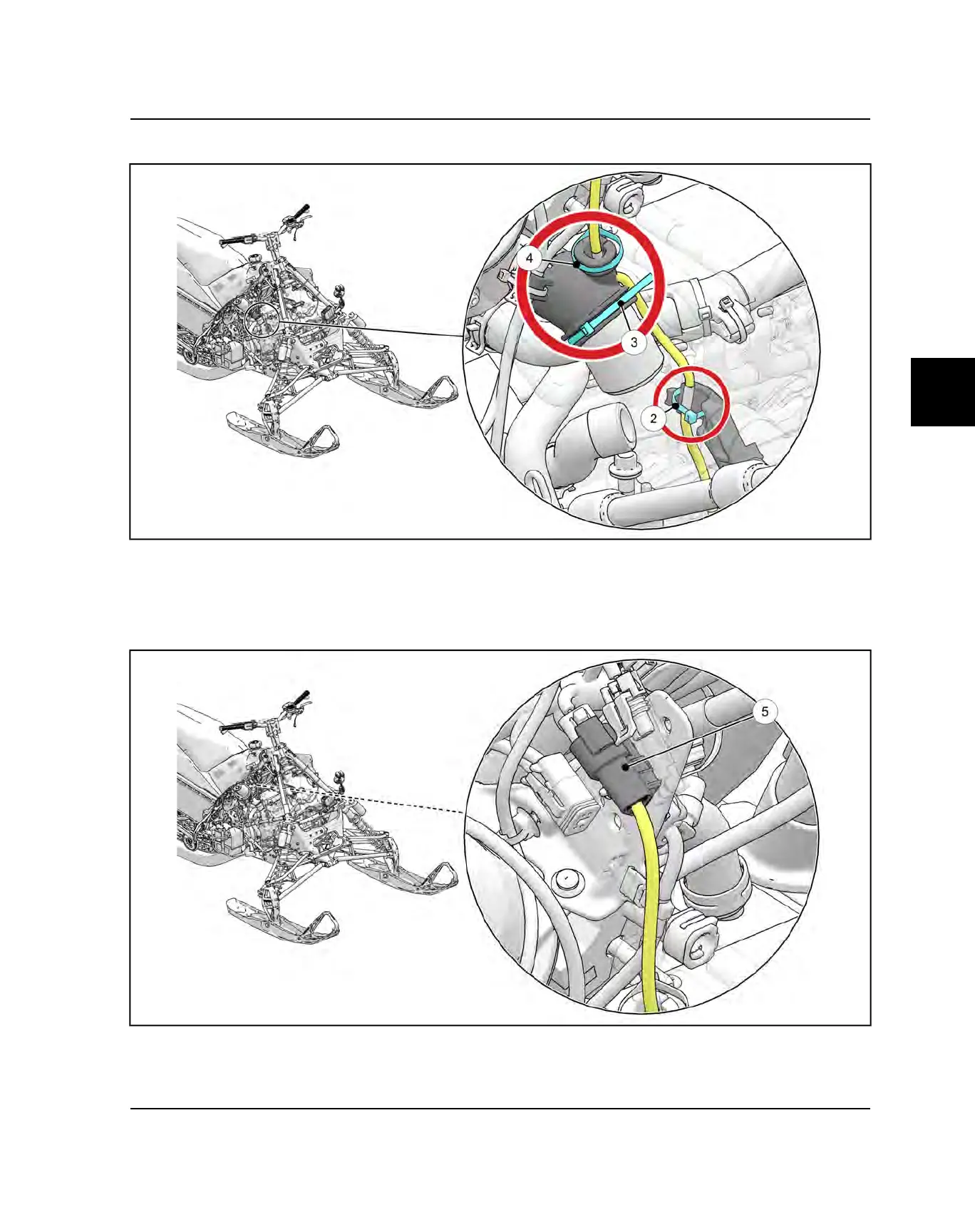 4

3

2

5