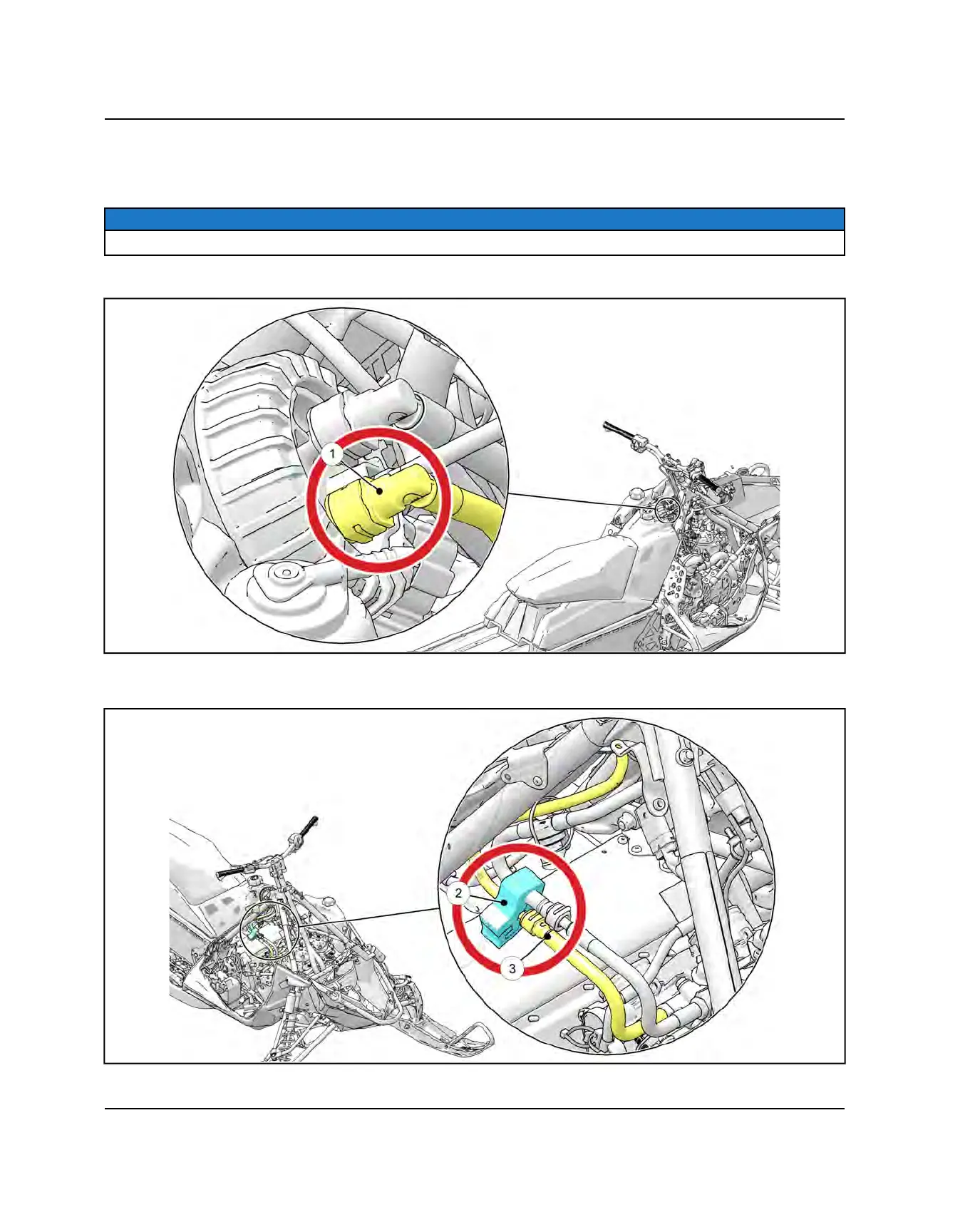 1

2

3