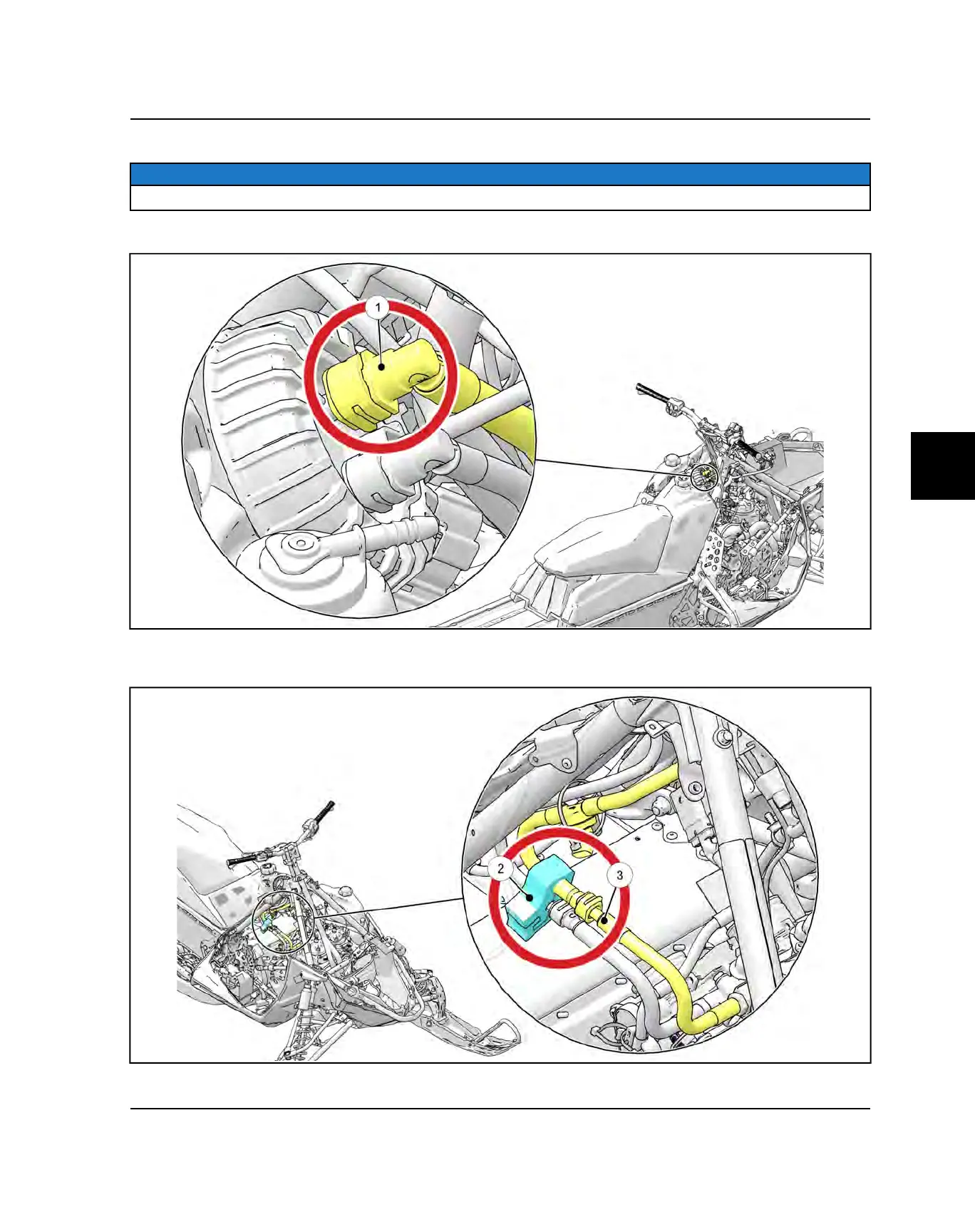 1

2

3