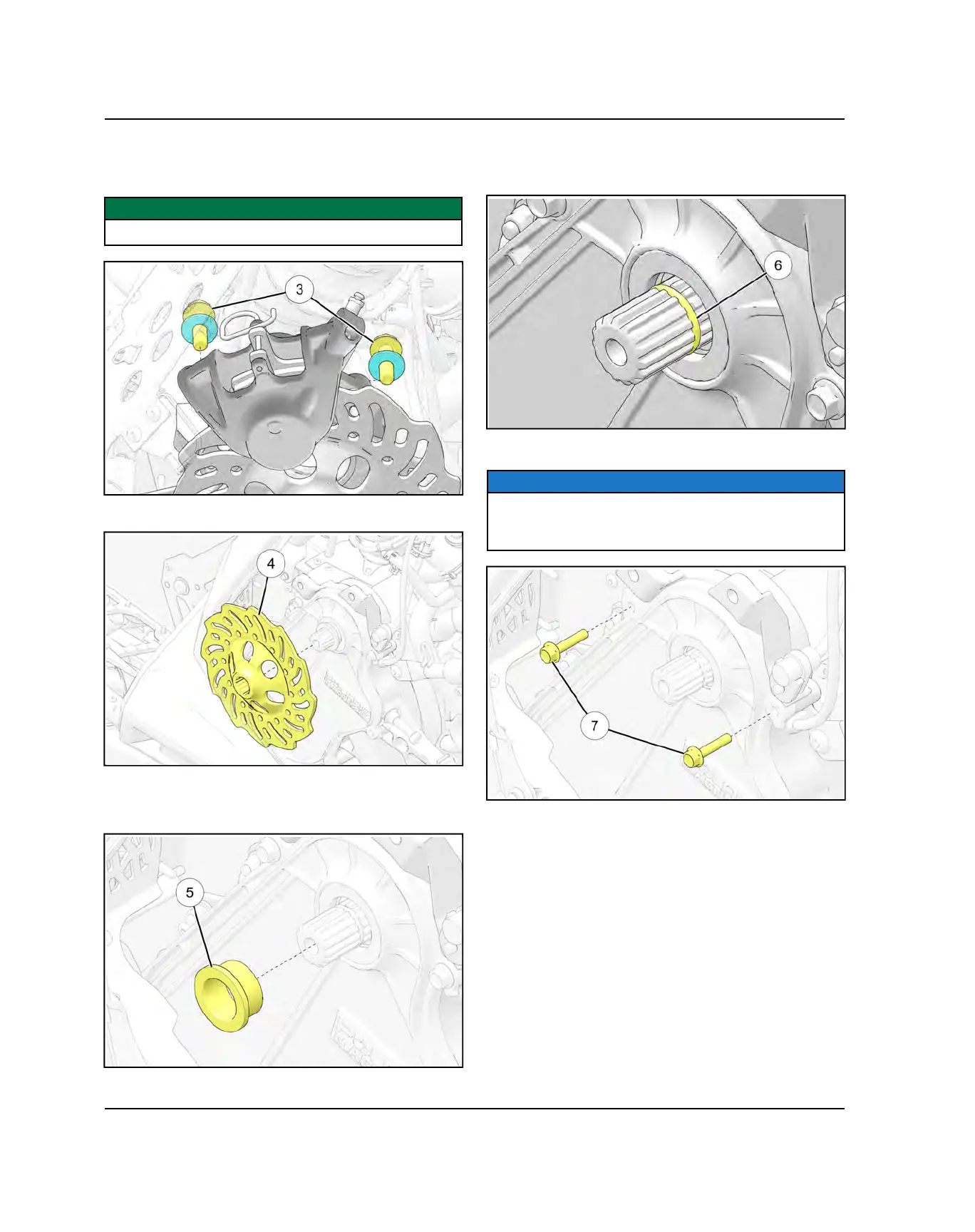 3

4

5

6

7