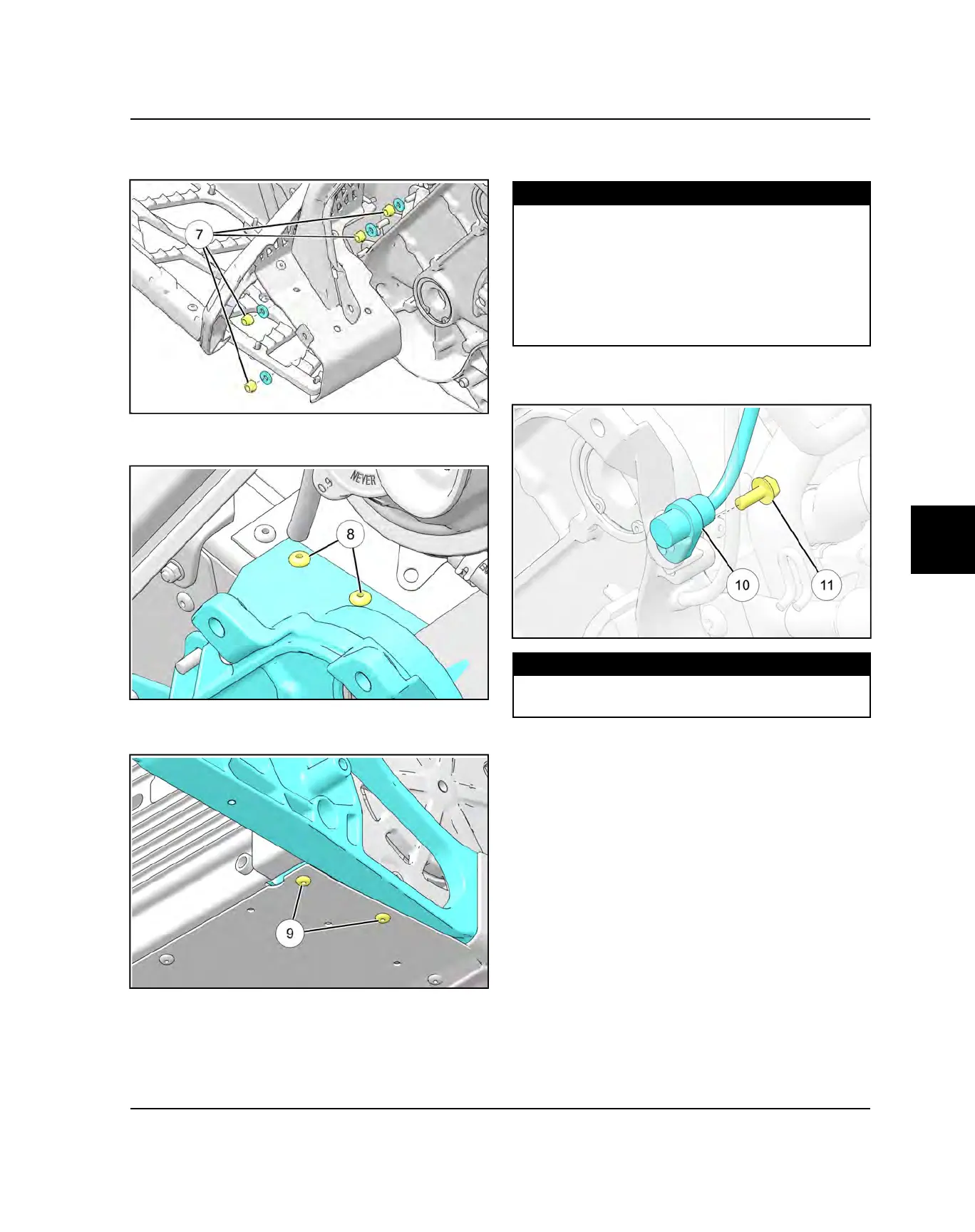 7

NEVER

8

9

10

11