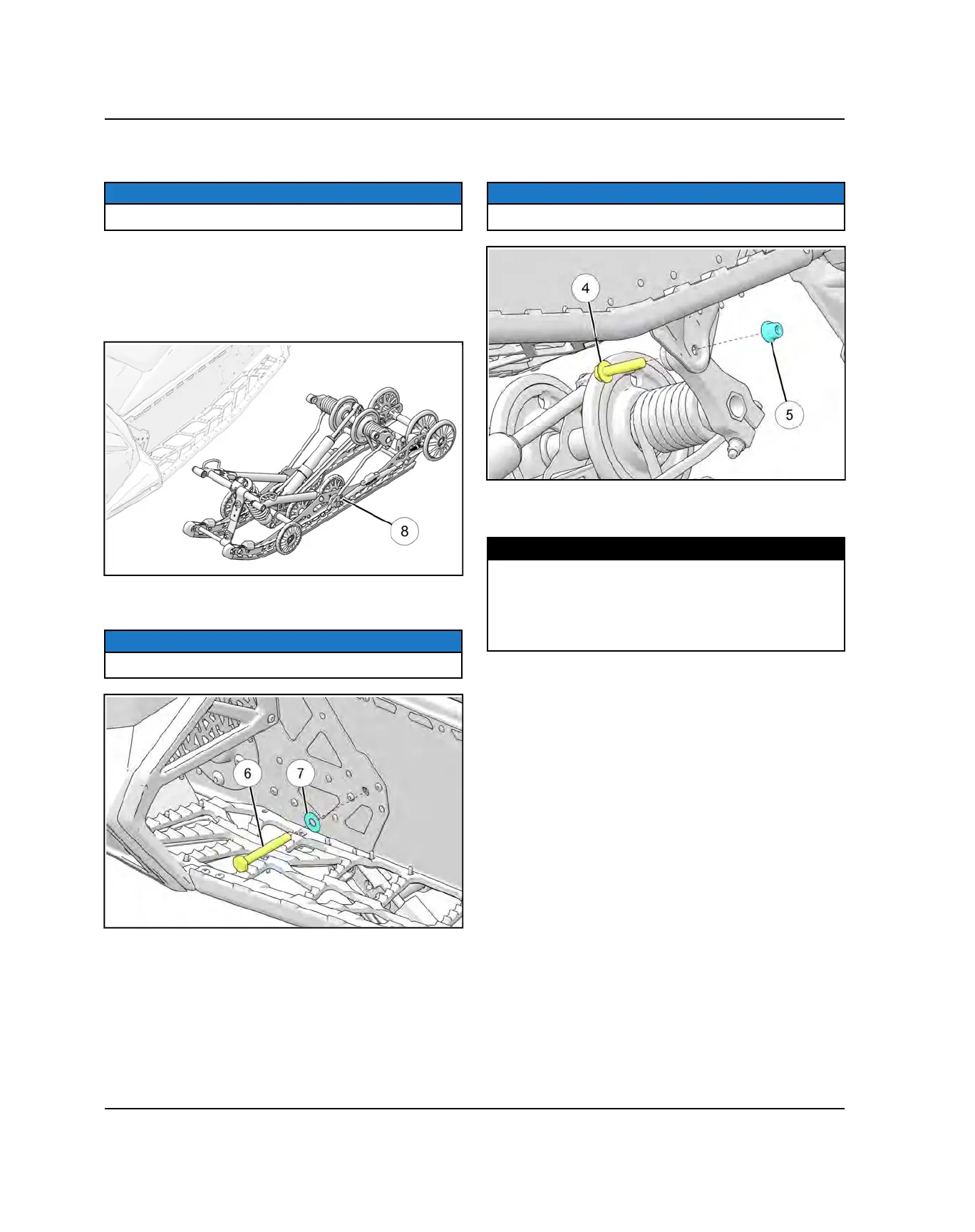 8

6

7

4

5