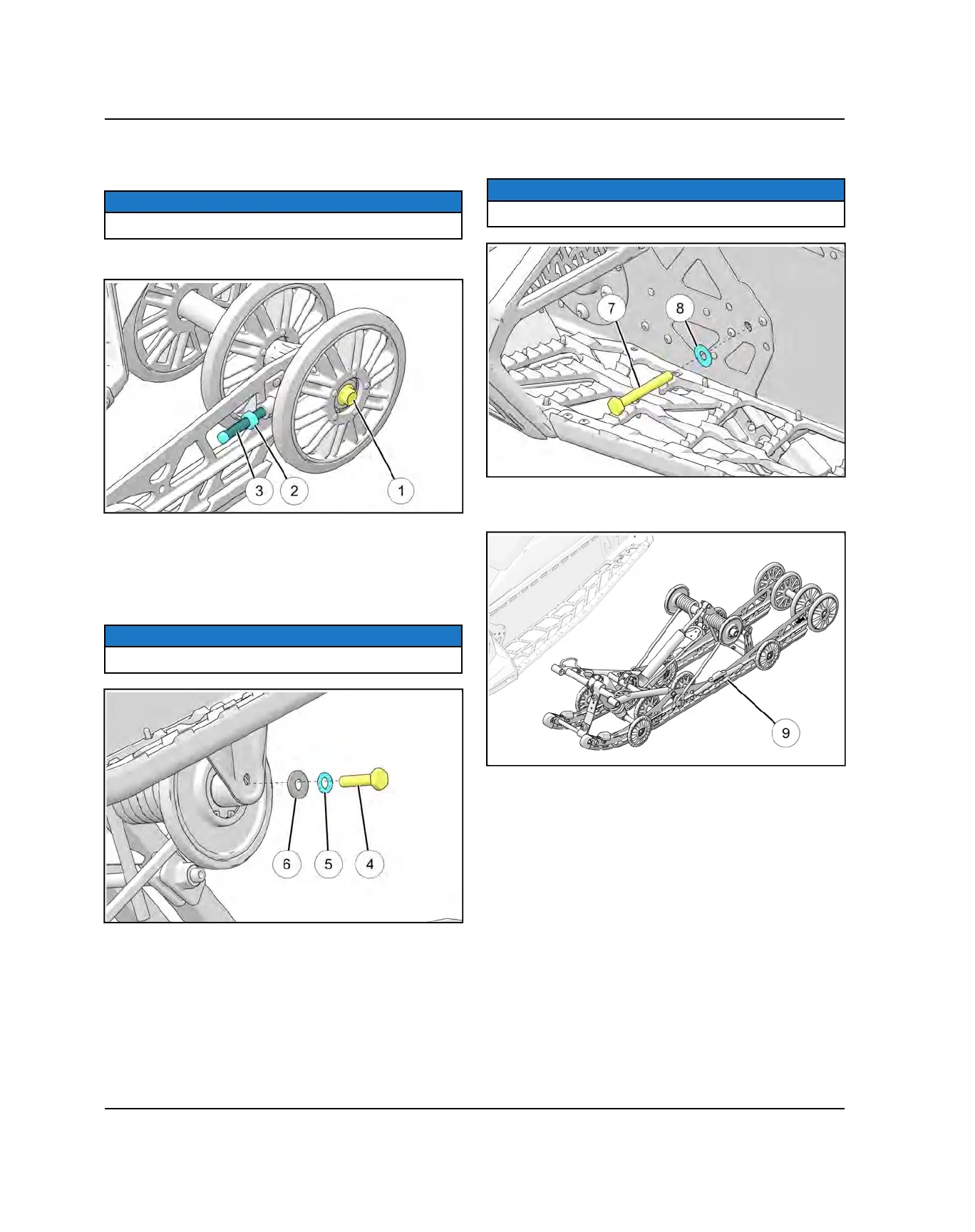 3
2
1

6
5
4

7
8

9