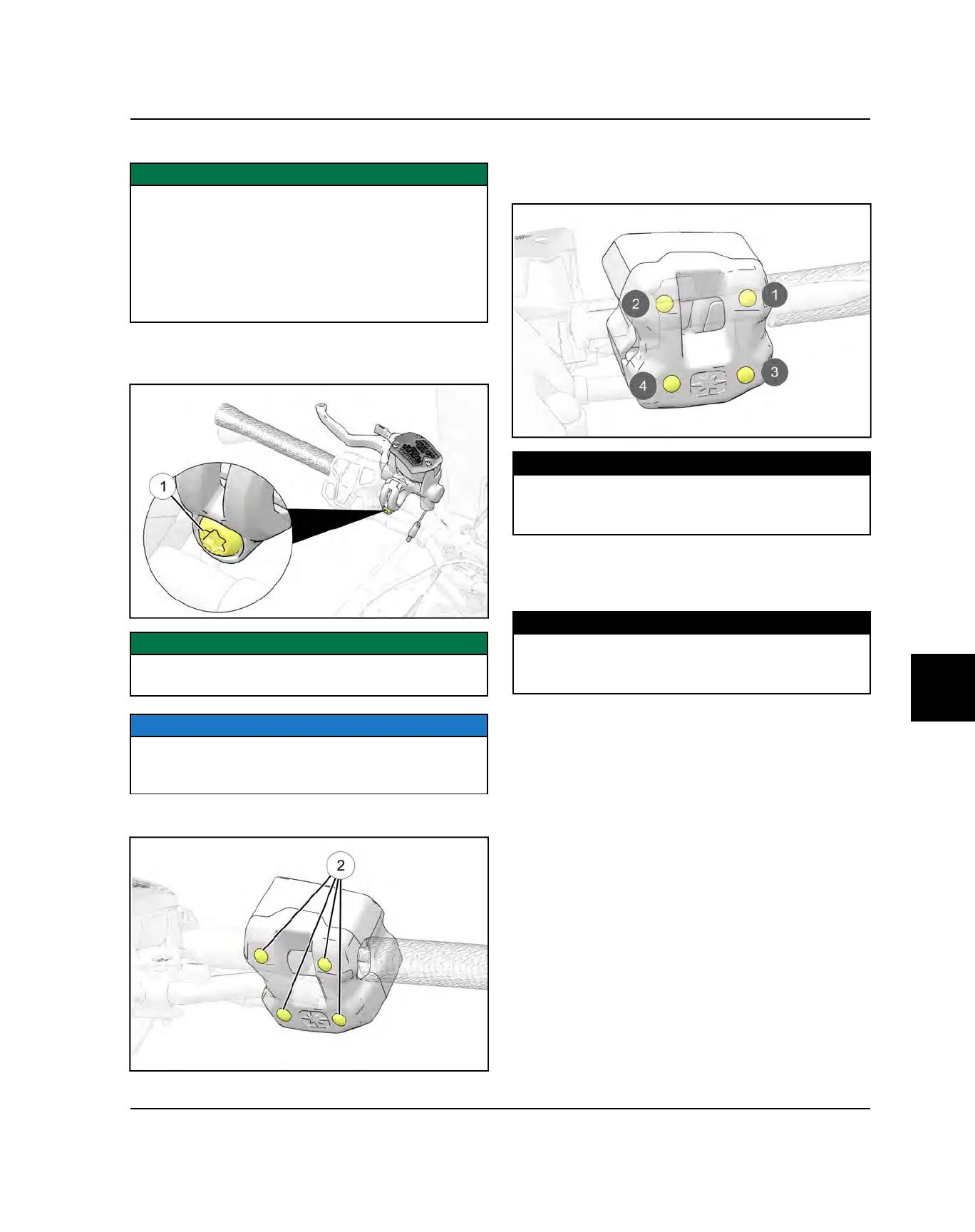 1

2

2

1

4

3