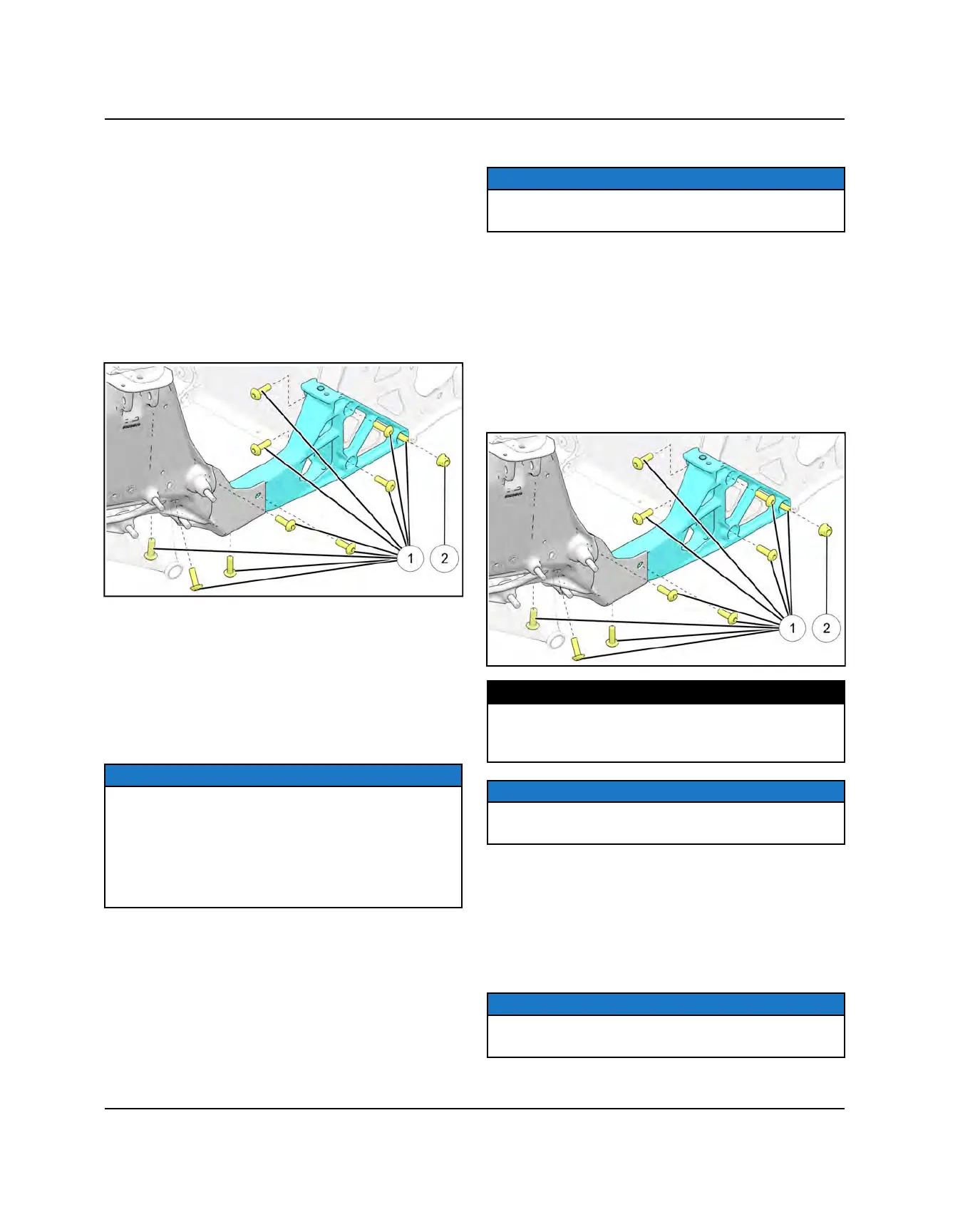 1
2

1
2