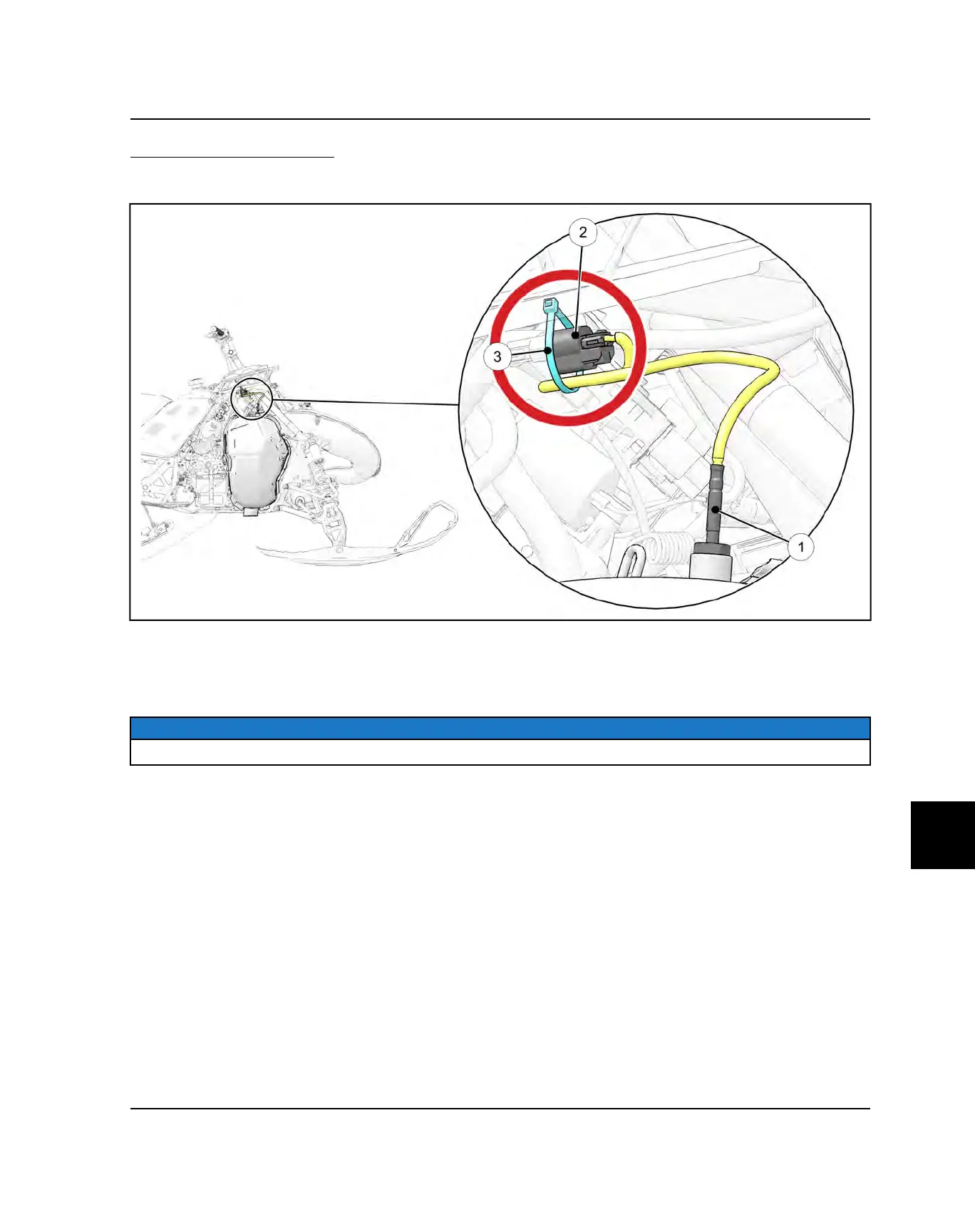 2

3

1