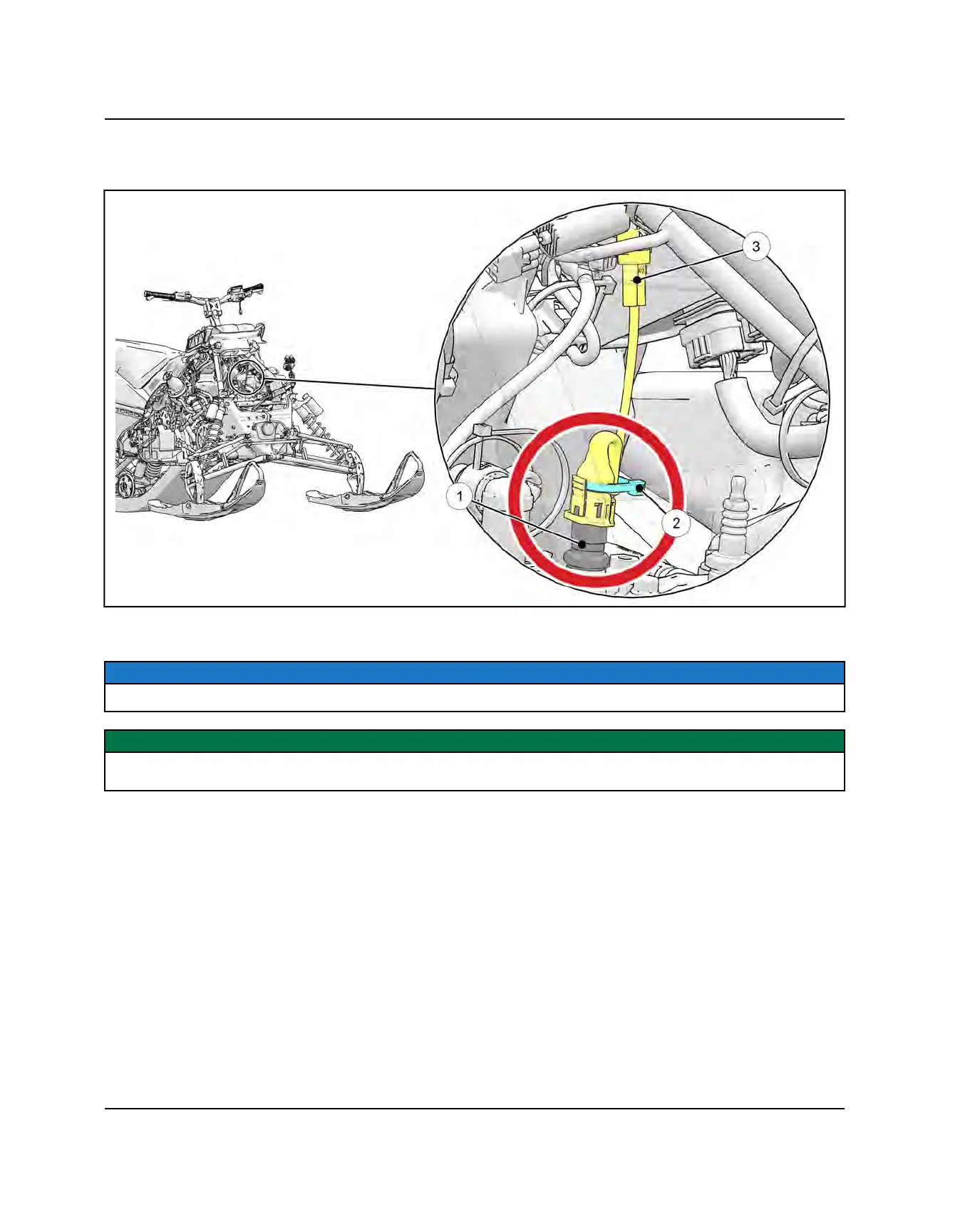 3

1

2