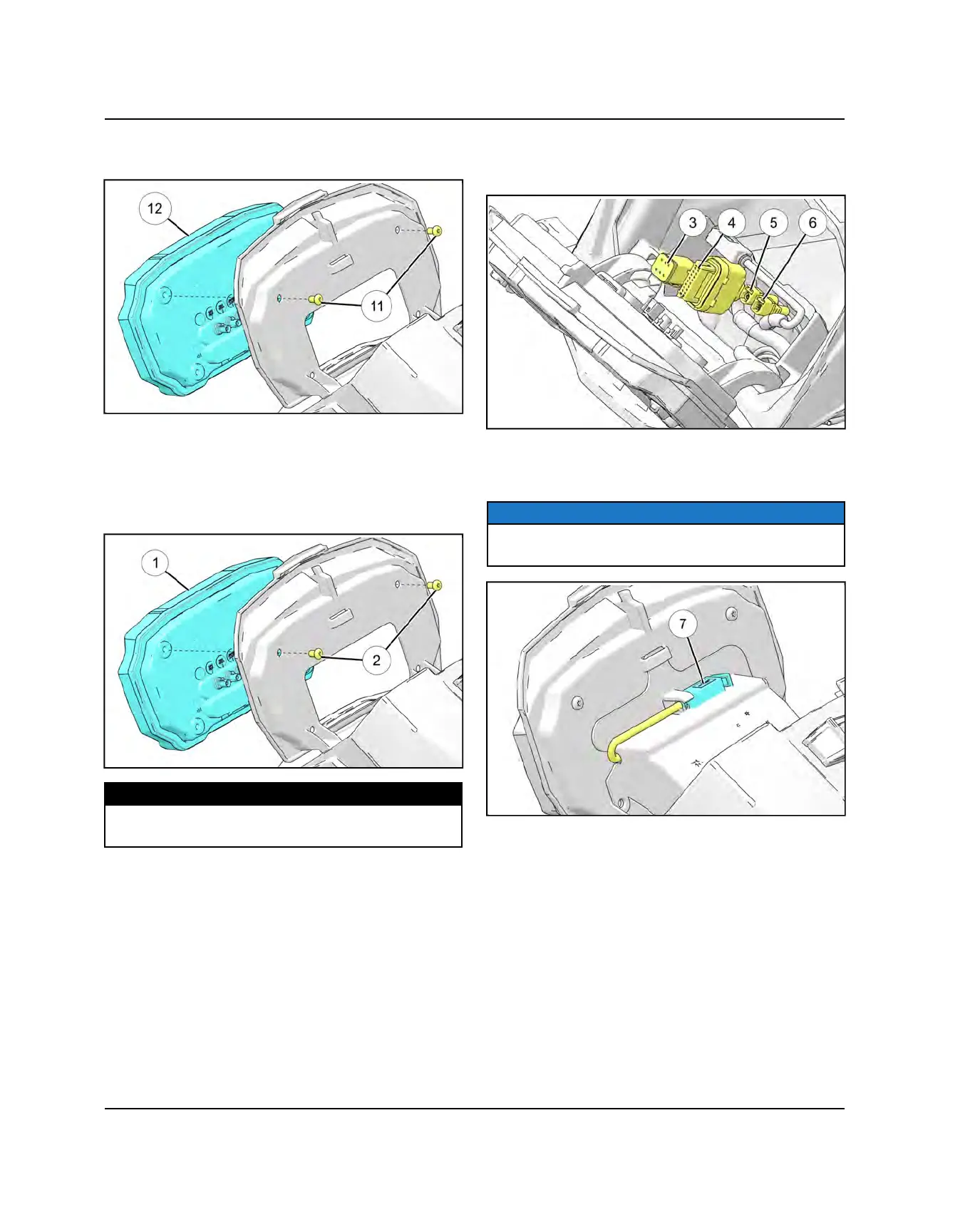 12

11

1

2

3 4 5 6

7