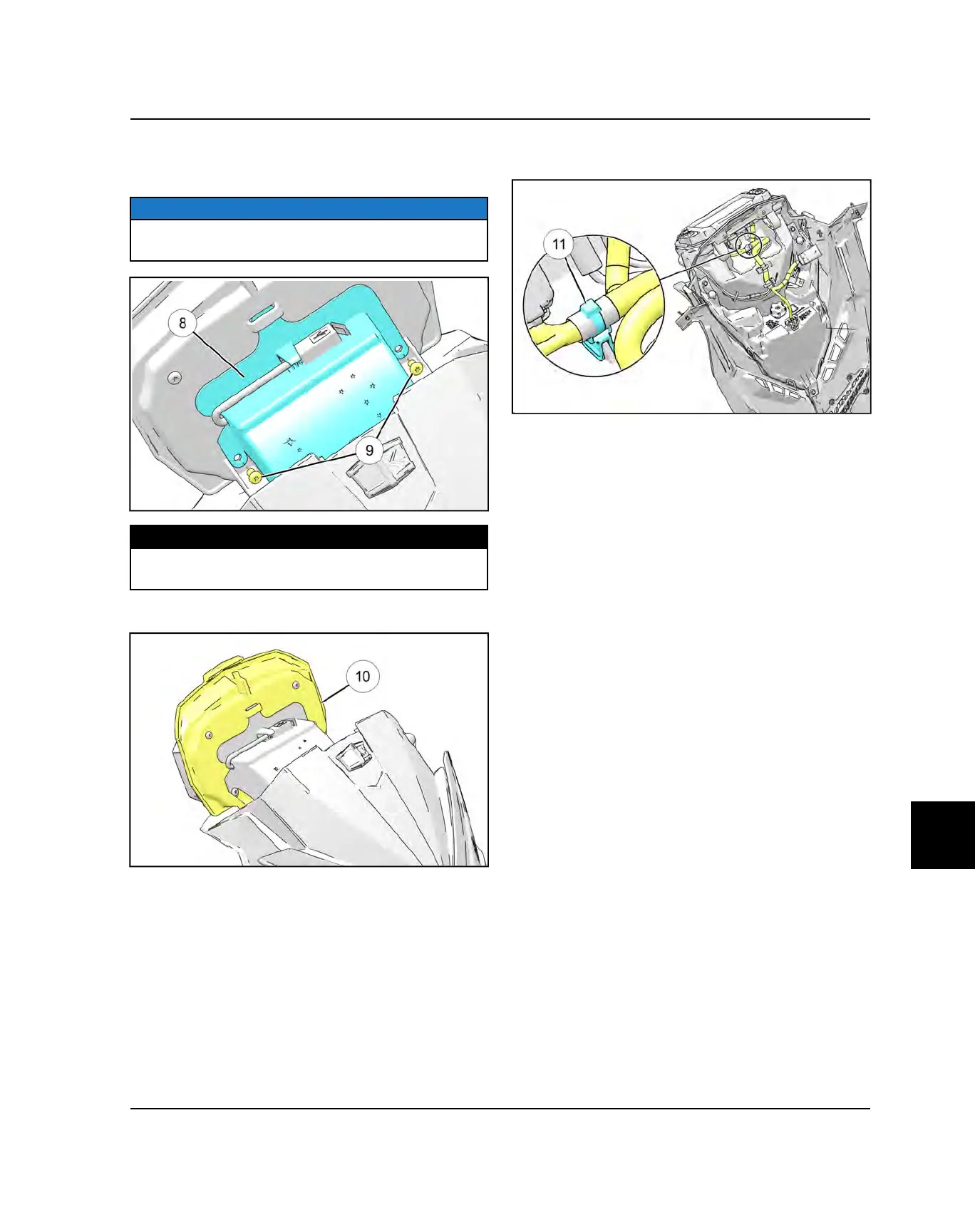 8

9

10

11