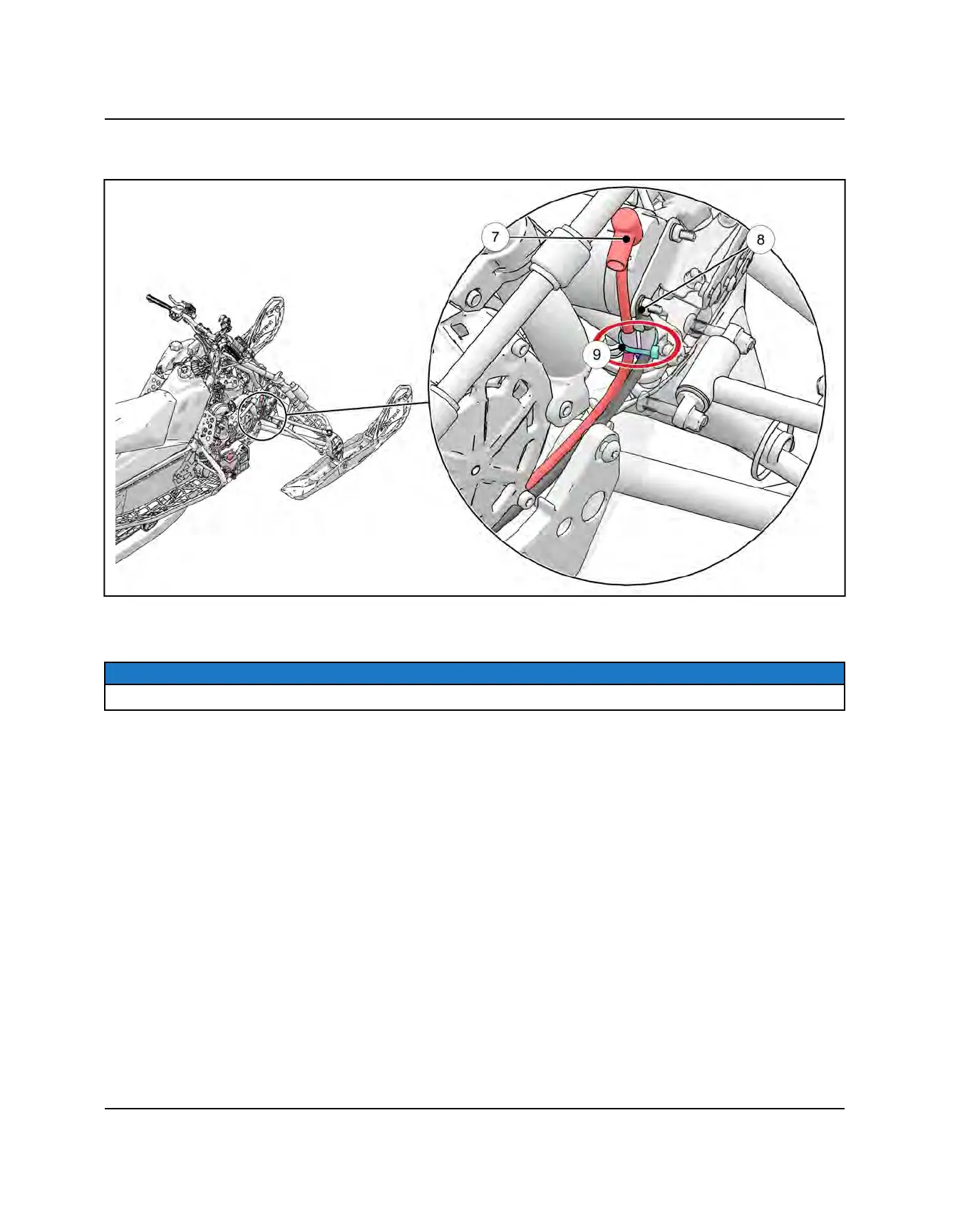 7

8

9