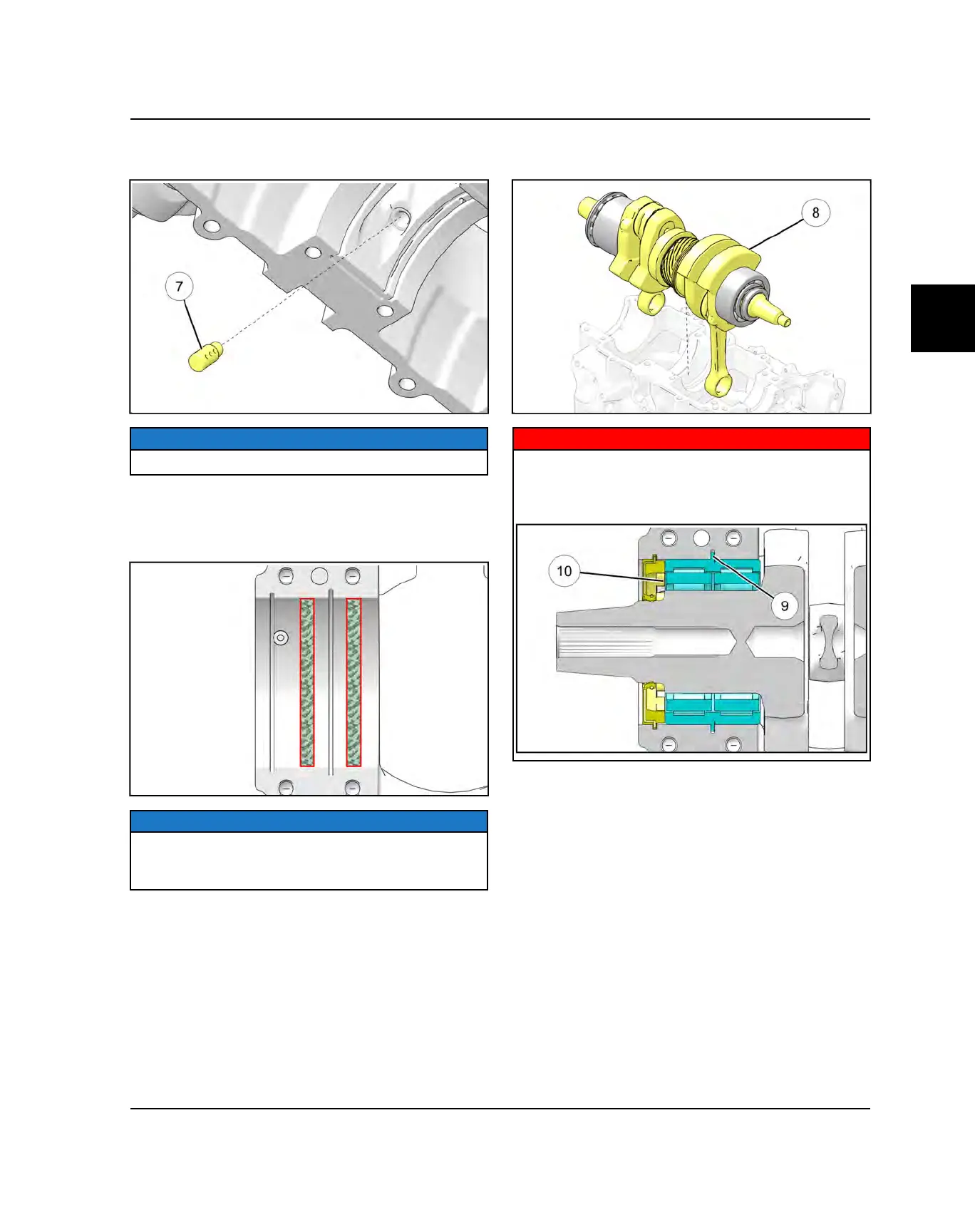 7

8

10

9