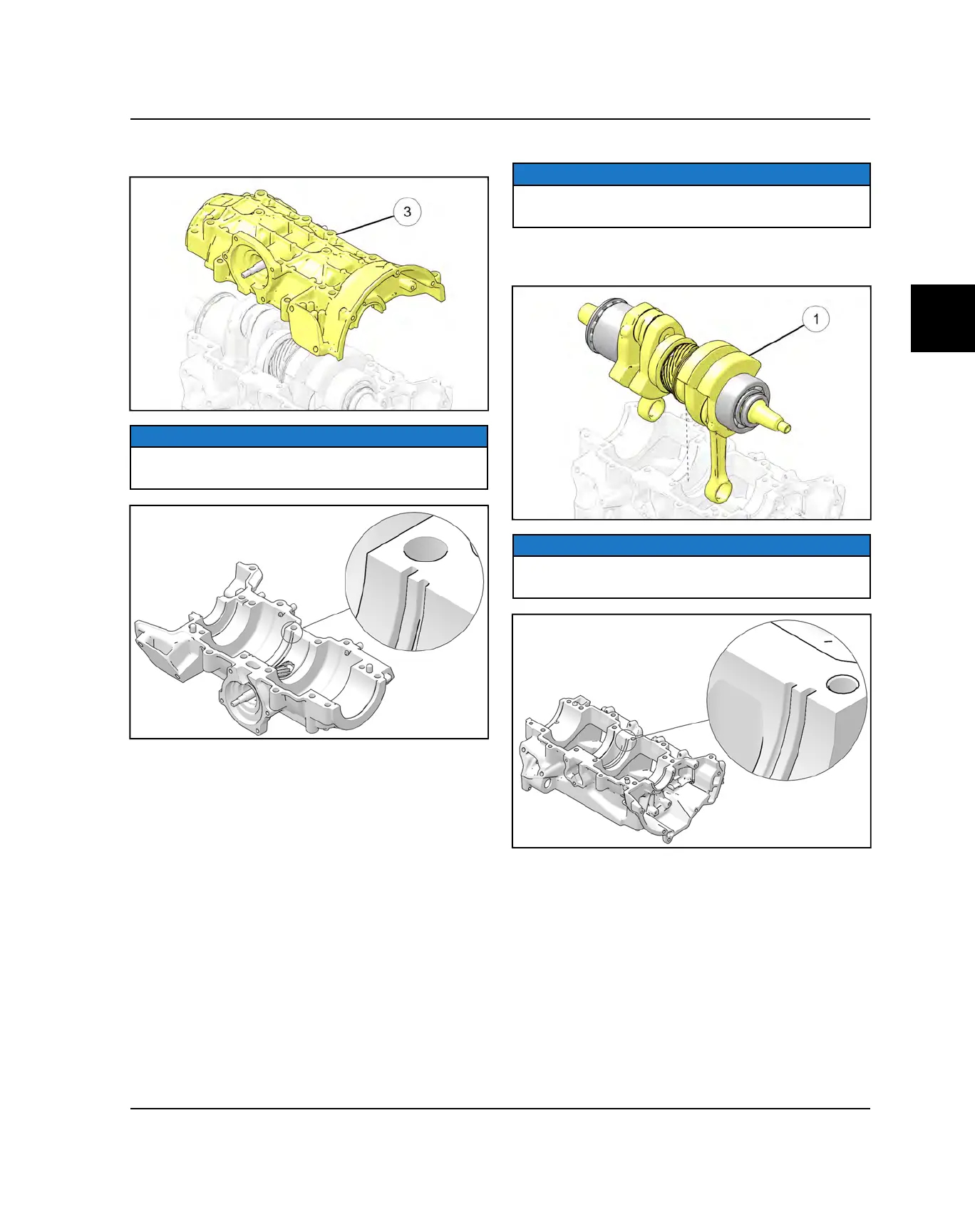 3

1