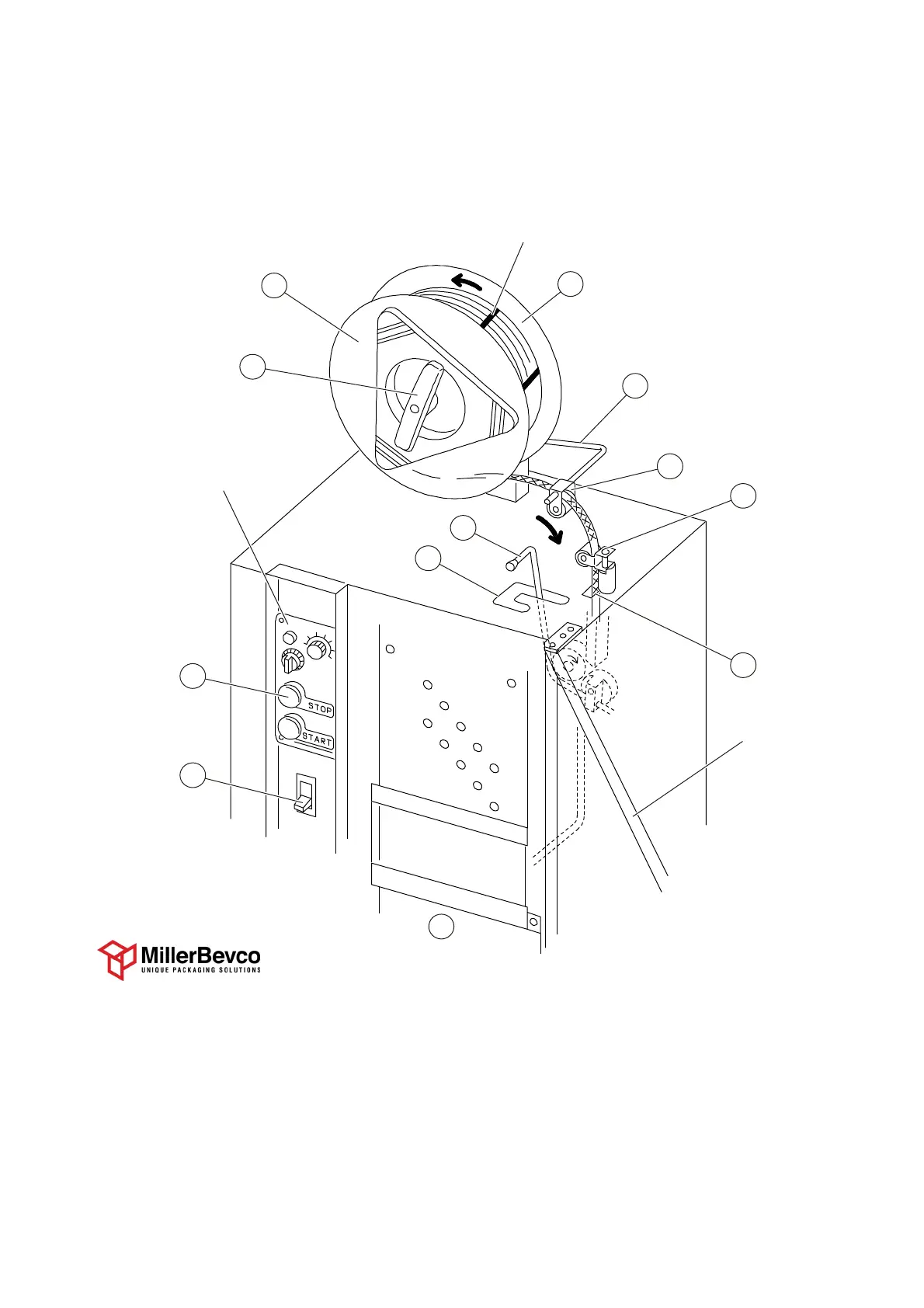 STOP
START
MillerBevco
UNIQUE PACKAGING SOLUTIONS