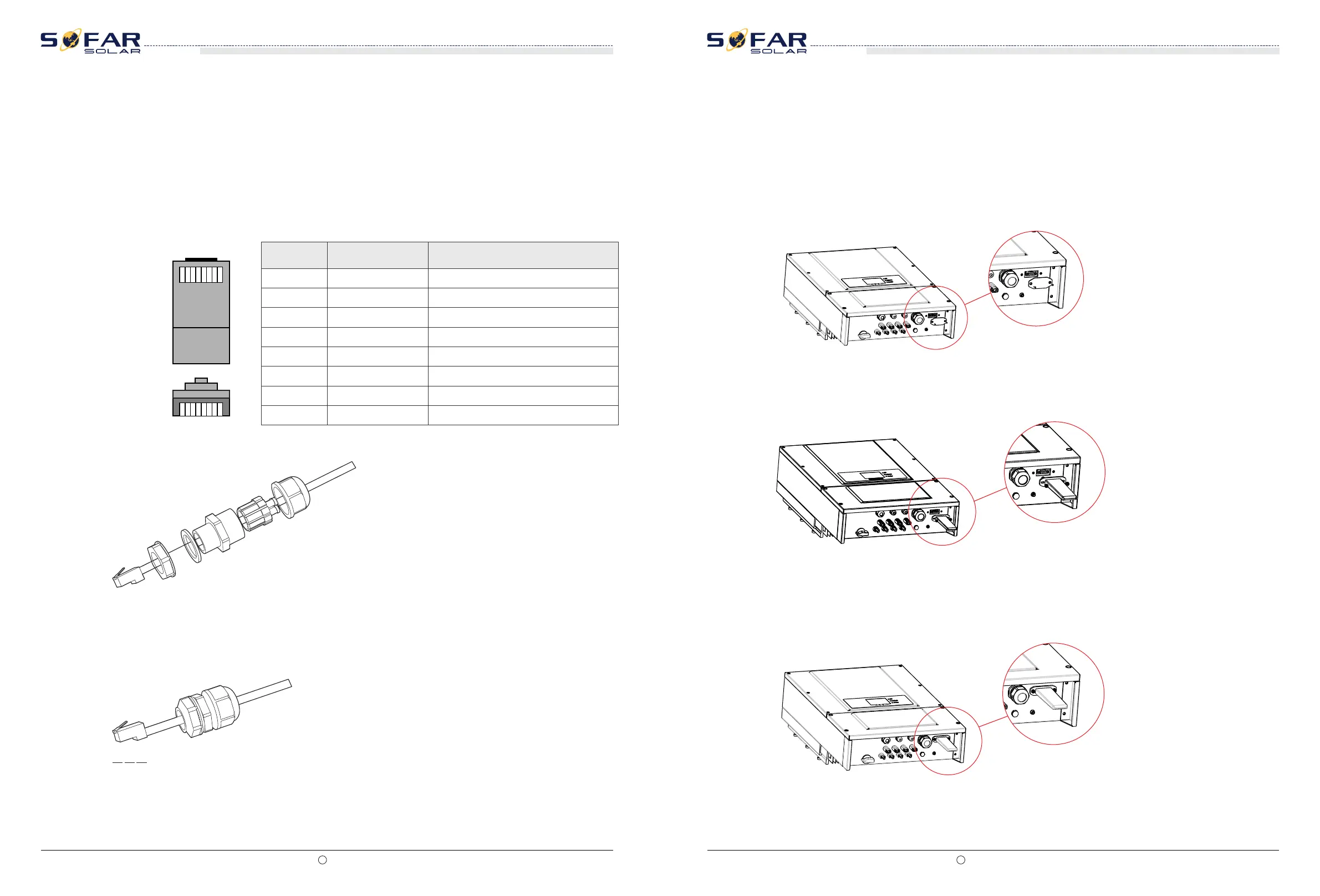 SOFAR SOLAR

SOFAR SOLAR