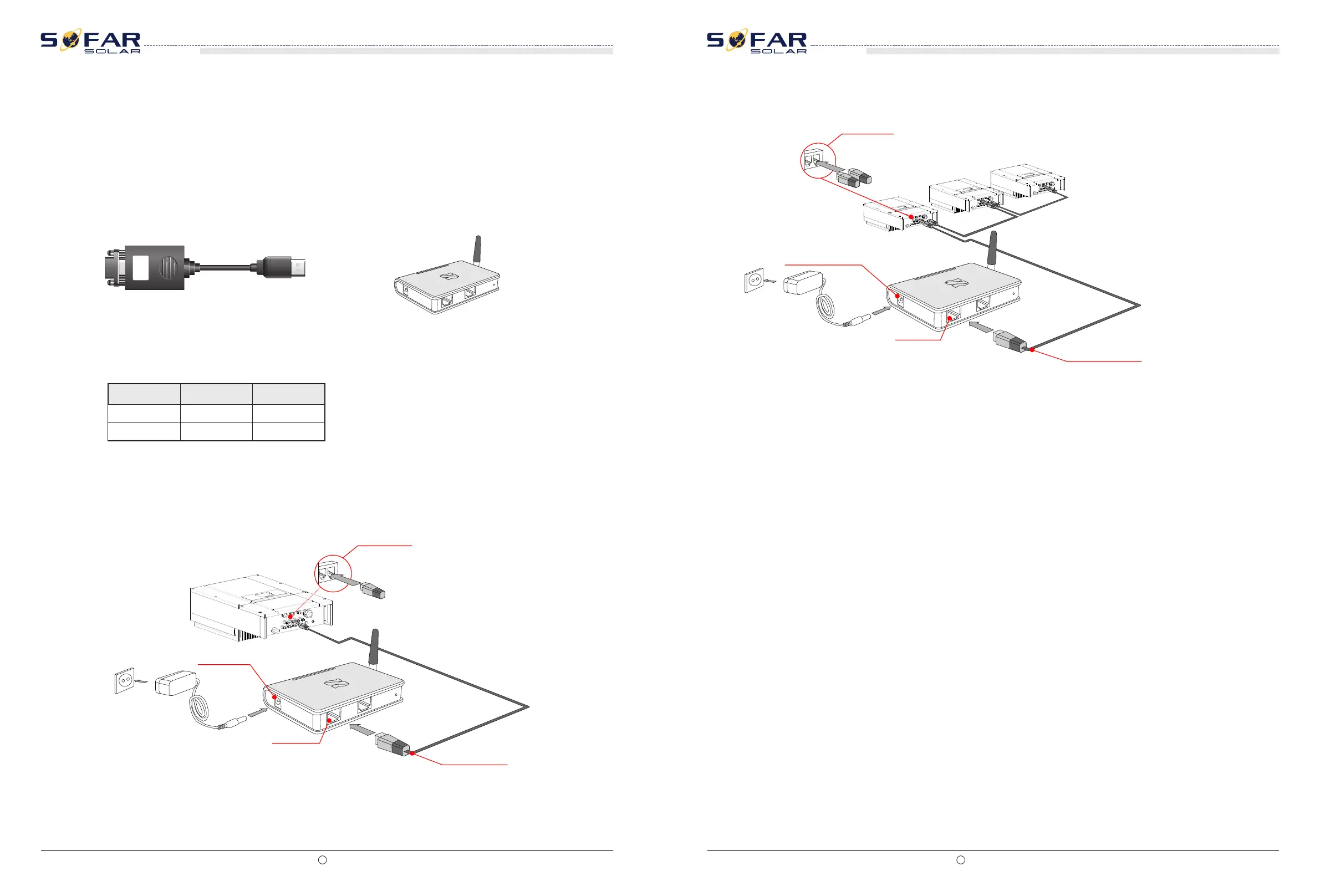 SOFAR SOLAR

SOFAR SOLAR