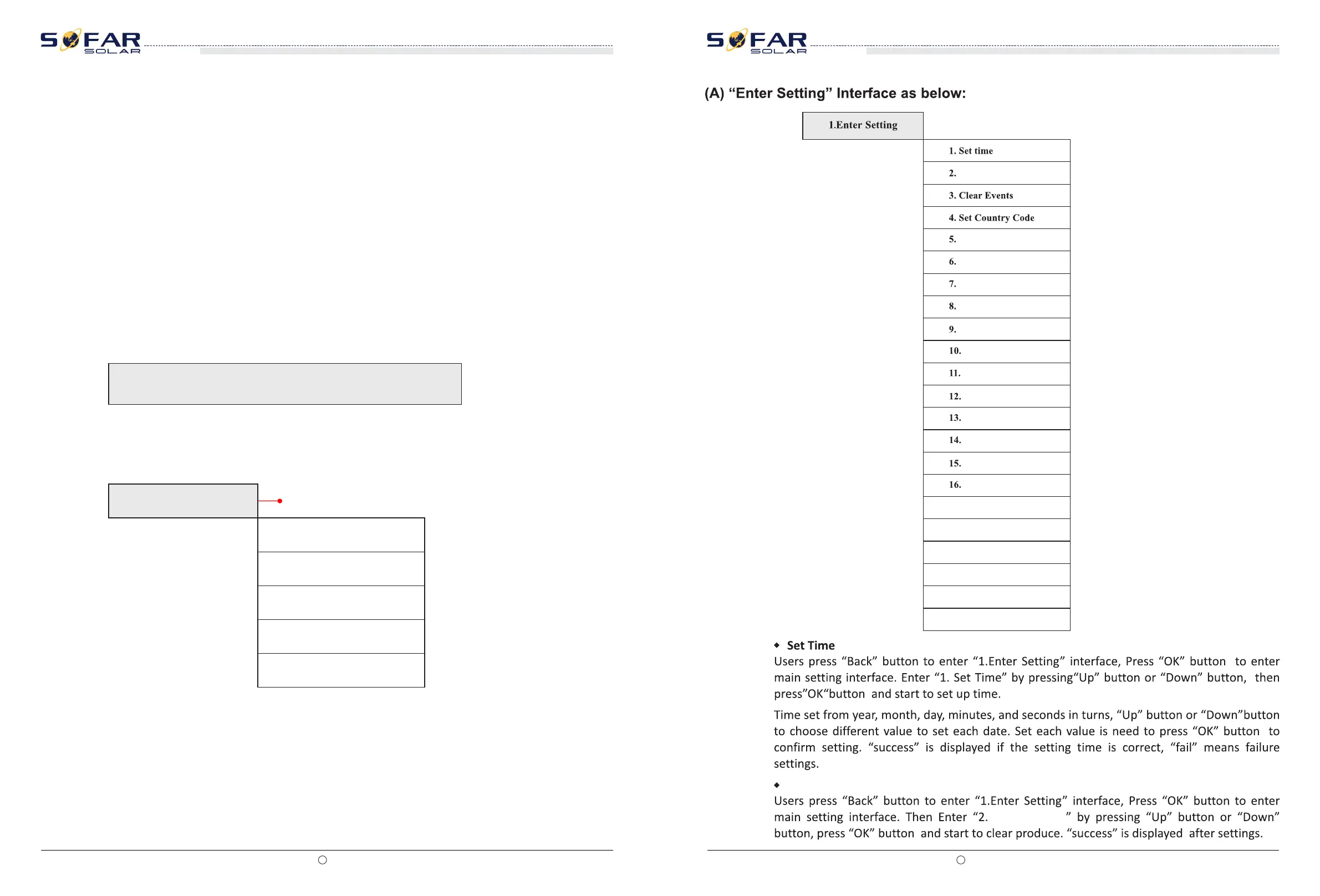 SOFAR SOLAR

SOFAR SOLAR

(A) “Enter Setting” Interface as below:

1.Enter Setting

1. Set time
2.
3. Clear Events
4. Set Country Code
5.
6.
7.
8.
9.
10.
11.
12.
13.
14.
15.
16.

◆ Set Time
Users press “Back” button to enter “1.Enter Setting” interface, Press “OK” button to enter main setting interface. Enter “1. Set Time” by pressing“Up” button or “Down” button, then press”OK“button and start to set up time.

Time set from year, month, day, minutes, and seconds in turns, “Up” button or “Down”button to choose different value to set each date. Set each value is need to press “OK” button to confirm setting. “success” is displayed if the setting time is correct, “fail” means failure settings.

◆
Users press “Back” button to enter “1.Enter Setting” interface, Press “OK” button to enter main setting interface. Then Enter “2. ” by pressing “Up” button or “Down” button, press “OK” button and start to clear produce. “success” is displayed after settings.