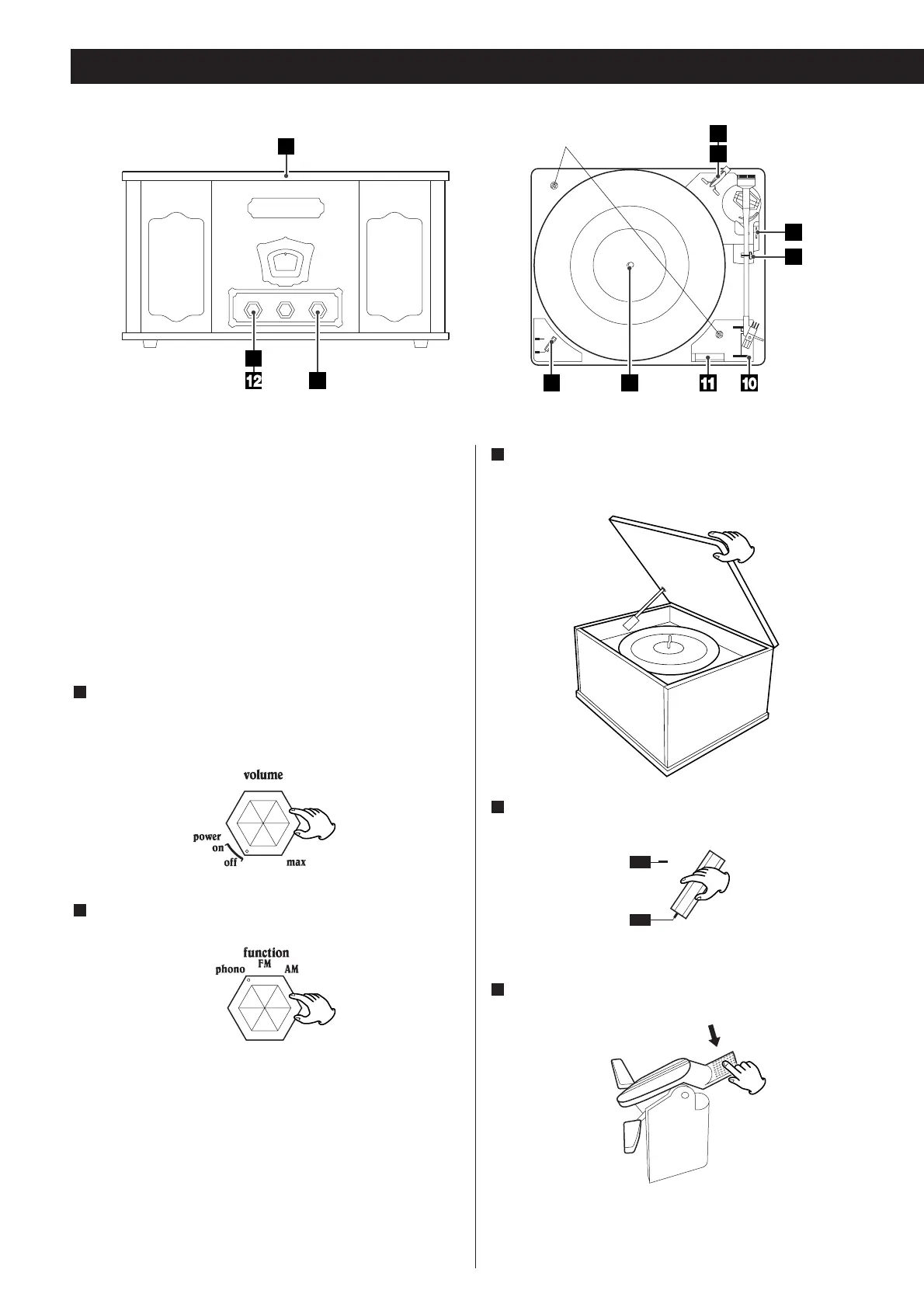 12

11 10

volume

power
on
off
max

function
phono FM AM