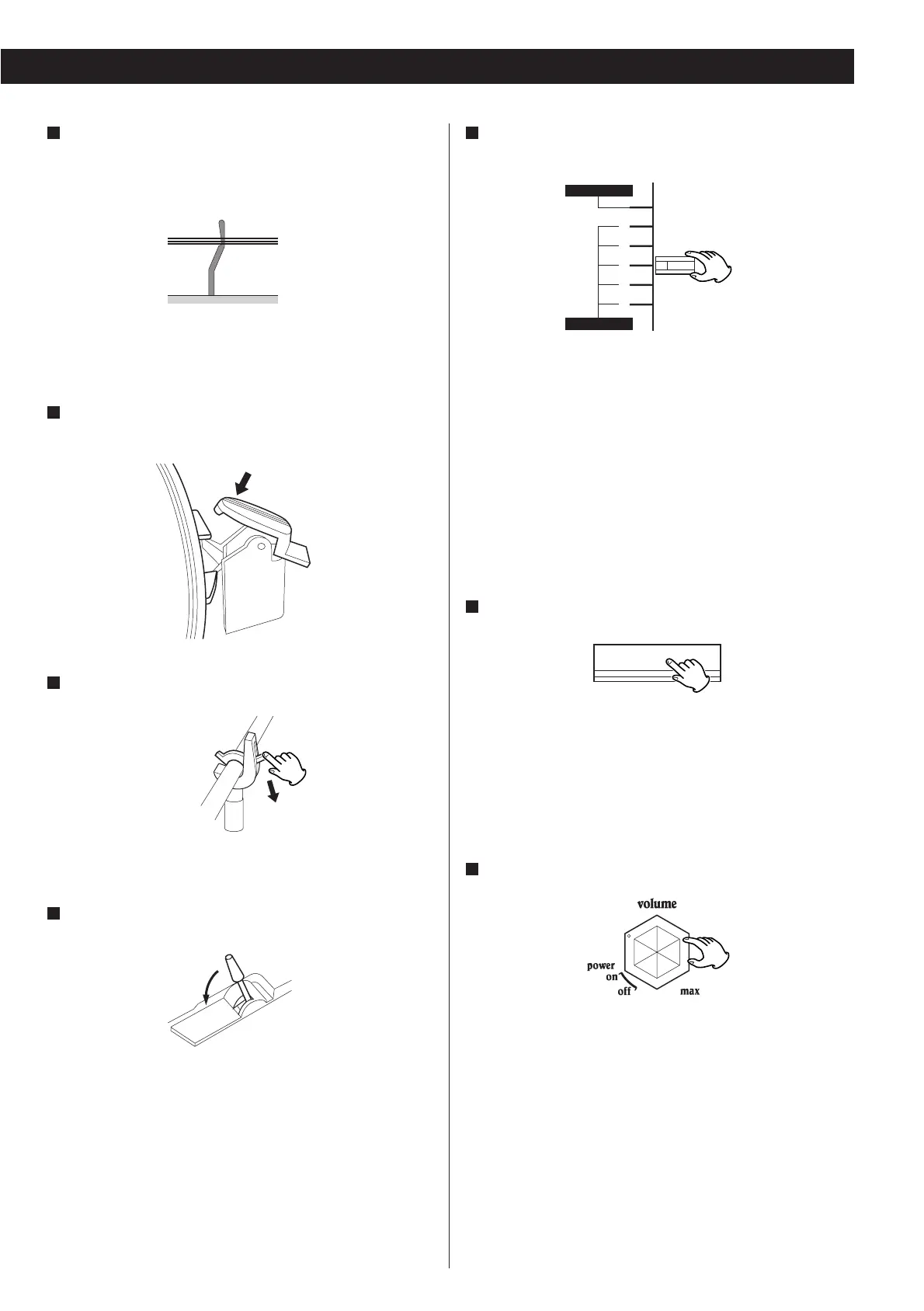 volume

power
on
off
max