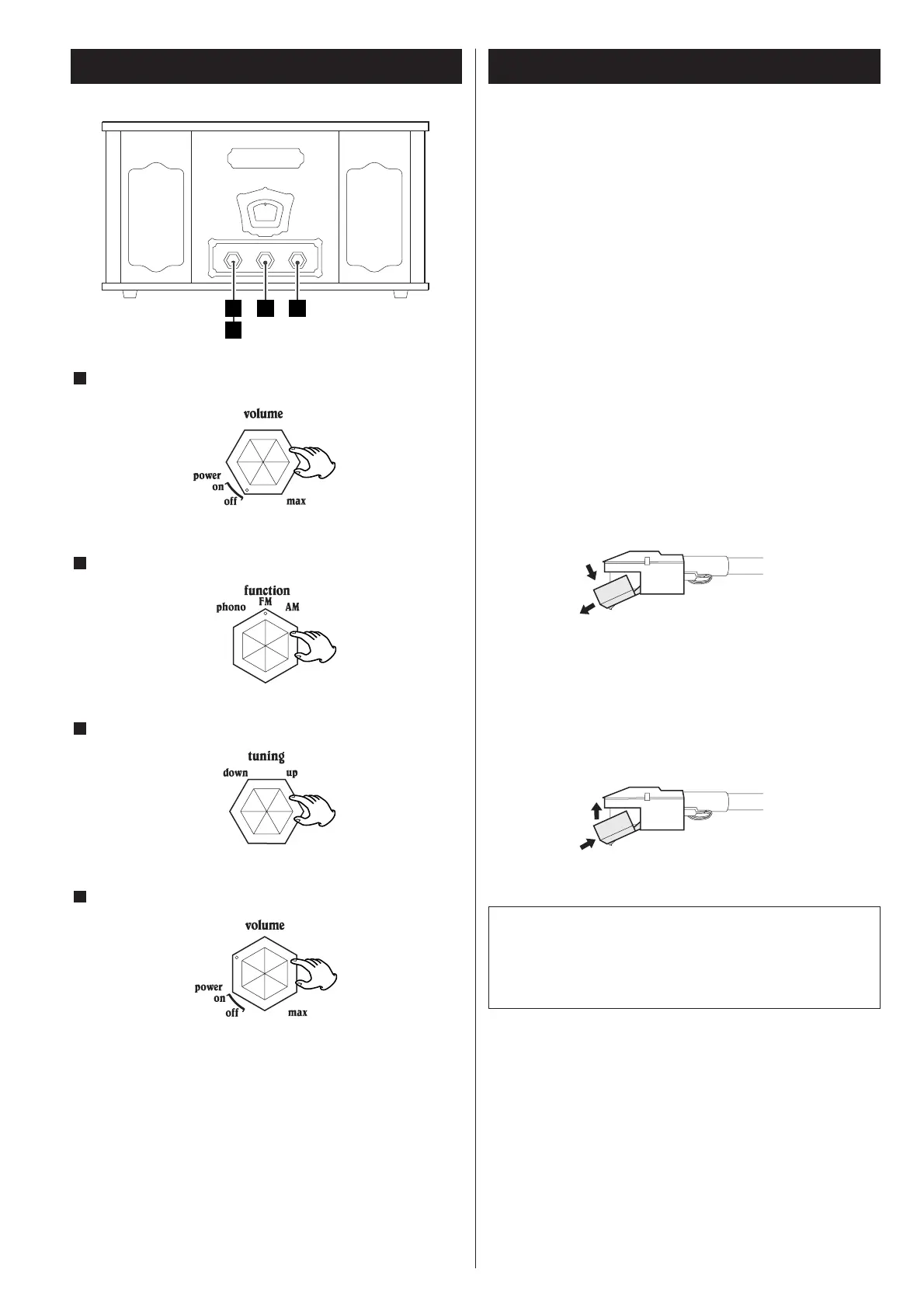 volume

power
on
off
max

function
phono
FM
AM

tuning
down
up

volume

power
on
off
max