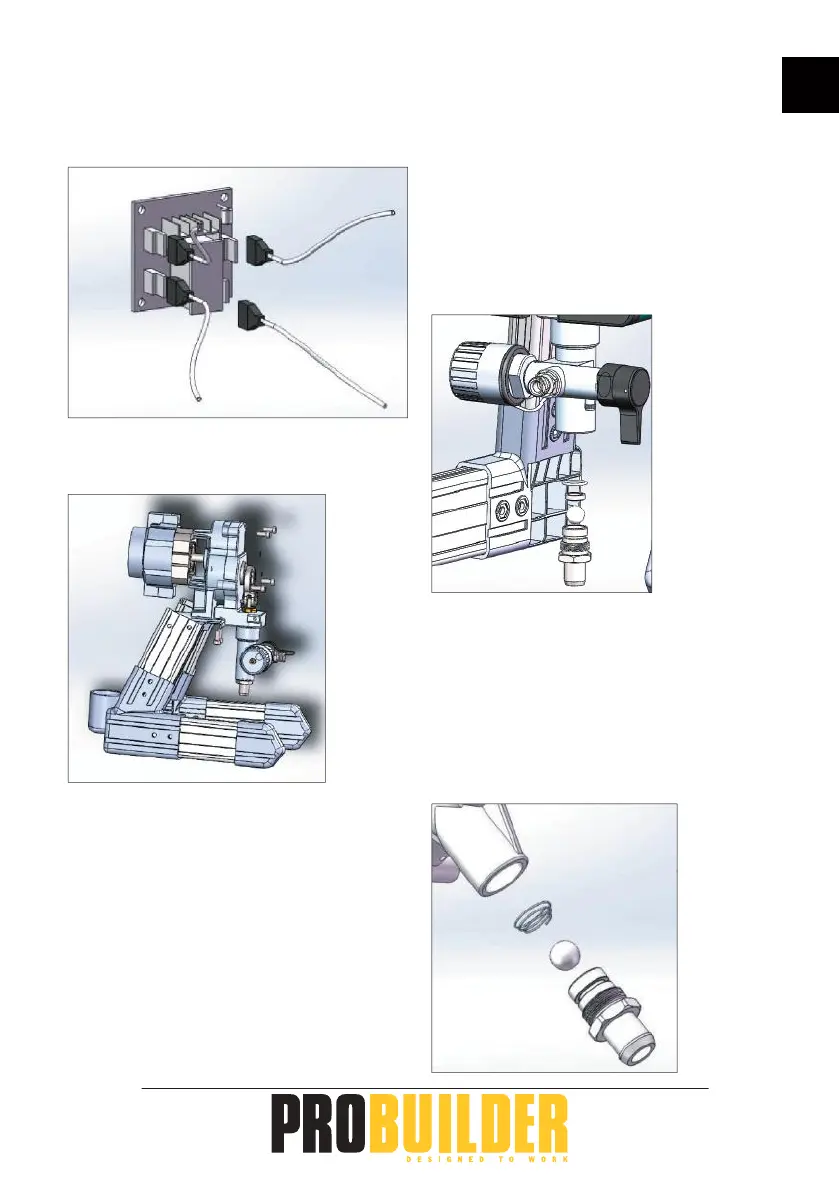 PROBUILDER
DESIGNED TO WORK